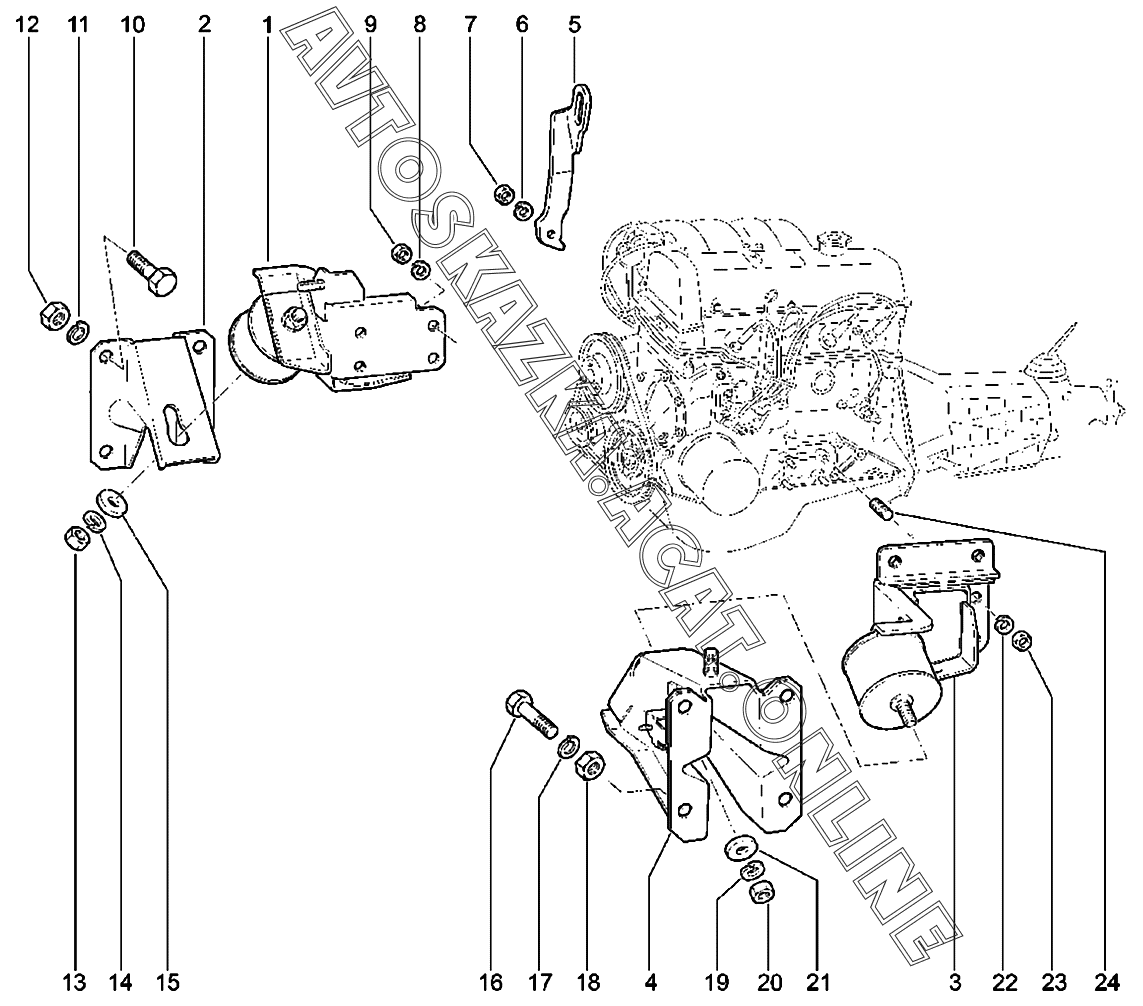 12 11 10 2 1 9 8 7 6 5

AVTOSKAZKA.CAT.ONLINE

13 14 15 16 17 18 4 19 20 21 3 22 23 24