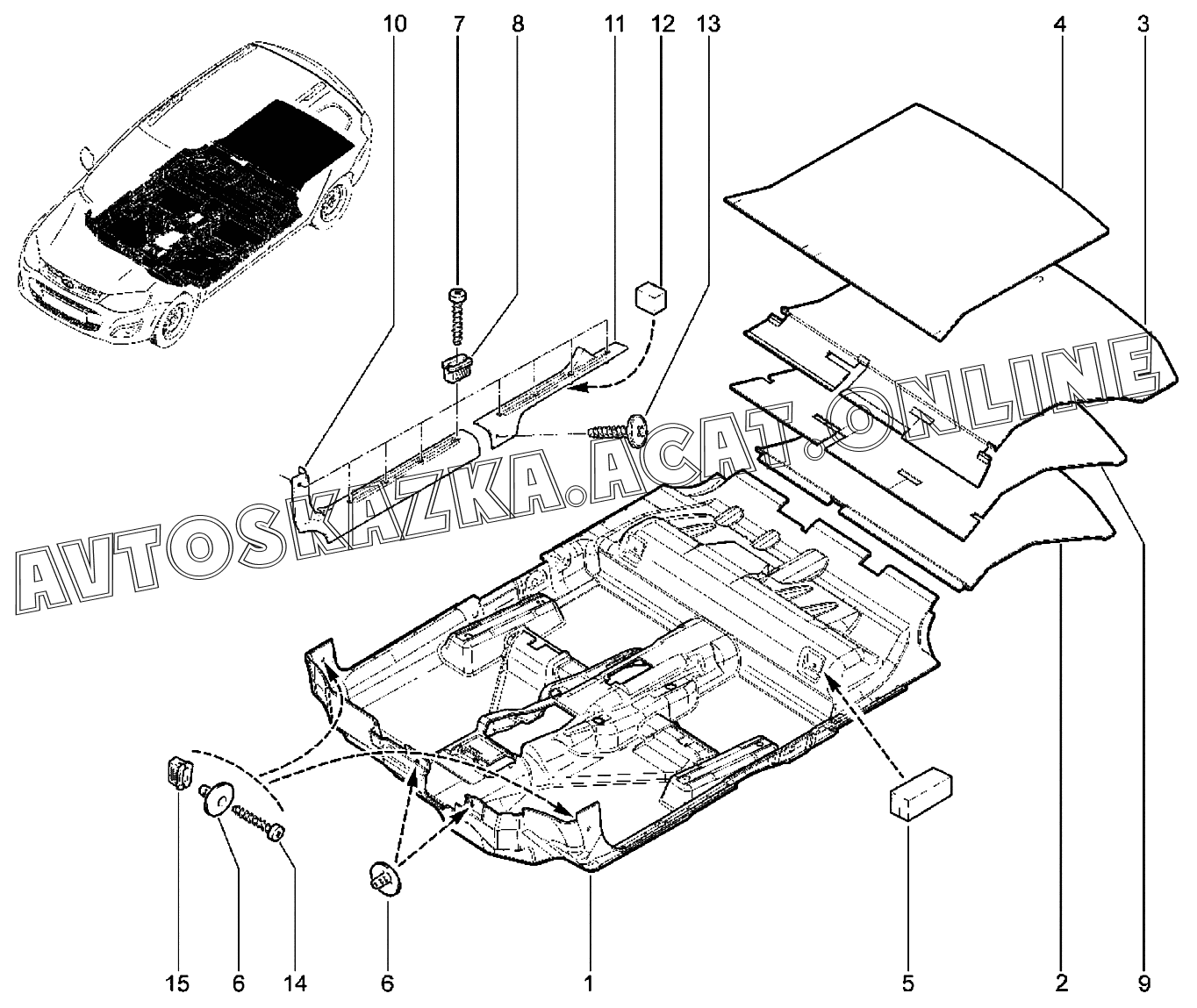 10
7
8
11
12
13
4
3

AVTOSKAZKA.ACAT.ONLINE

15
6
14
6
1
5
2
9