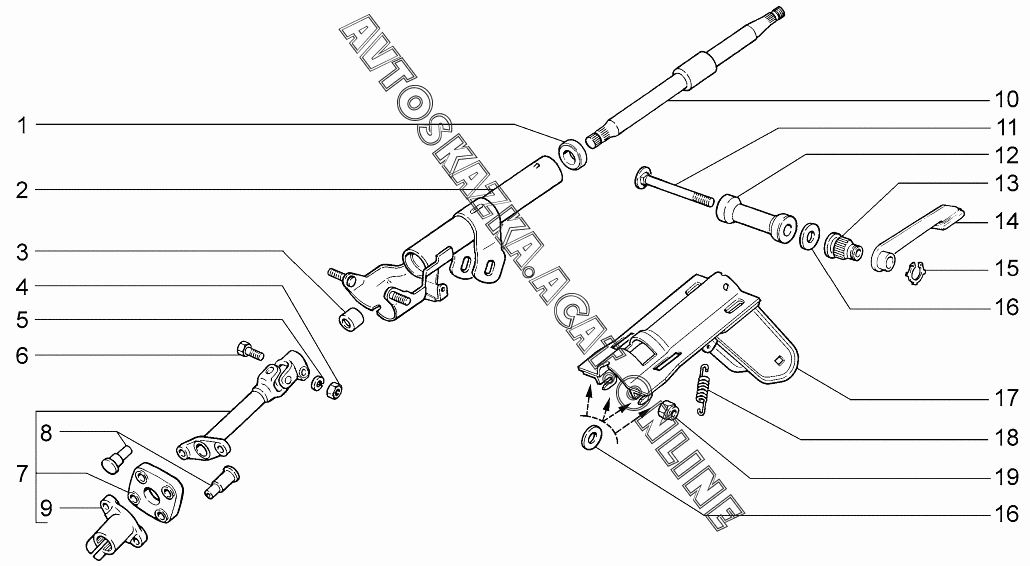 AVTOSKAZKA.ACAT.ONLINE

1
2
3
4
5
6
7
8
9
10
11
12
13
14
15
16
17
18
19
16