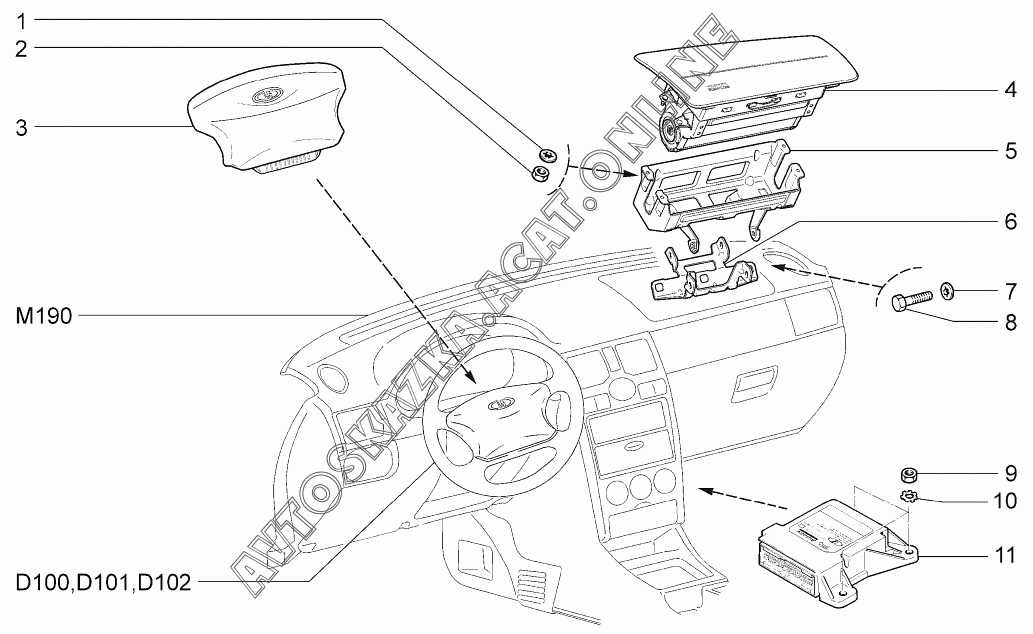 1
2
3
M190
D100,D101,D102
4
5
6
7
8
9
10
11
AUTOSKAZKA.ACAT.ONLINE