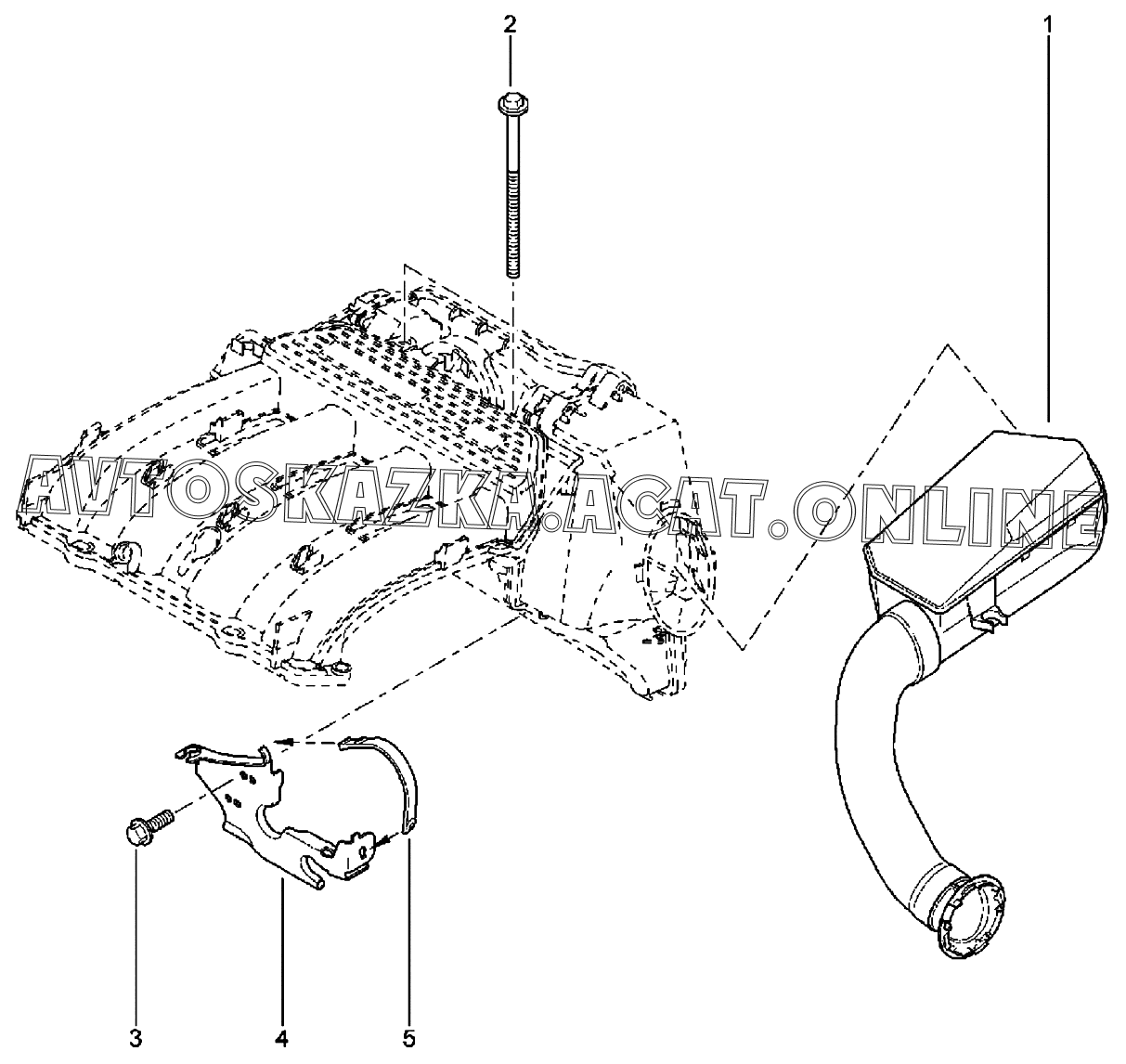 2
1
AVTOSKAZKA.ACAT.ONLINE
3
4
5