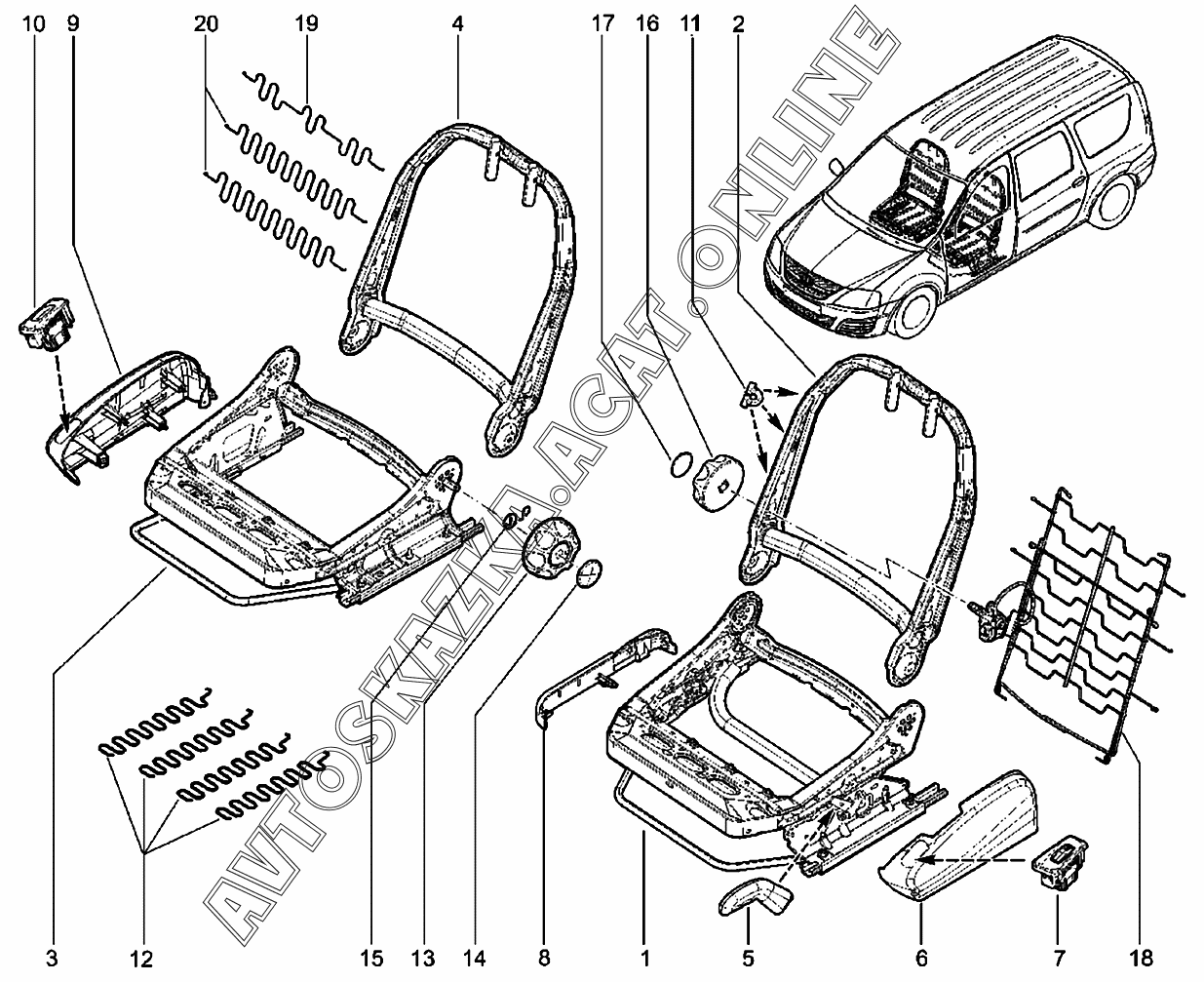 10 9 20 19 4 17 16 11 2

AVTOSKAZKA.ACAT.ONLINE

3 12 15 13 14 8 1 5 6 7 18