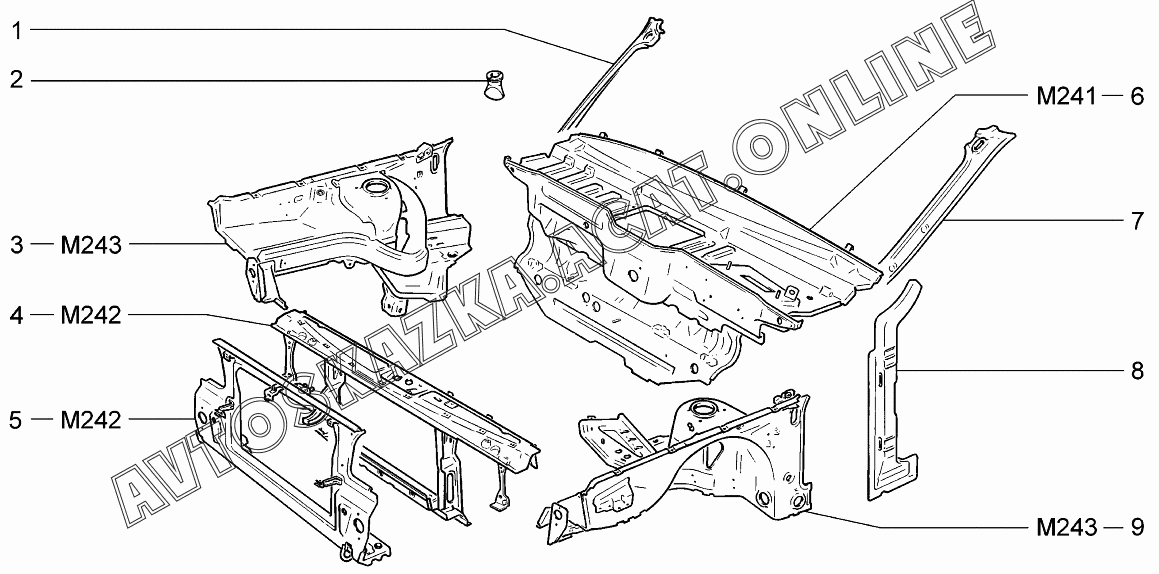 1

2

3 — M243

4 — M242

5 — M242

M241 — 6

7

8

M243 — 9

AVTOSKAZKA.CAT.ONLINE