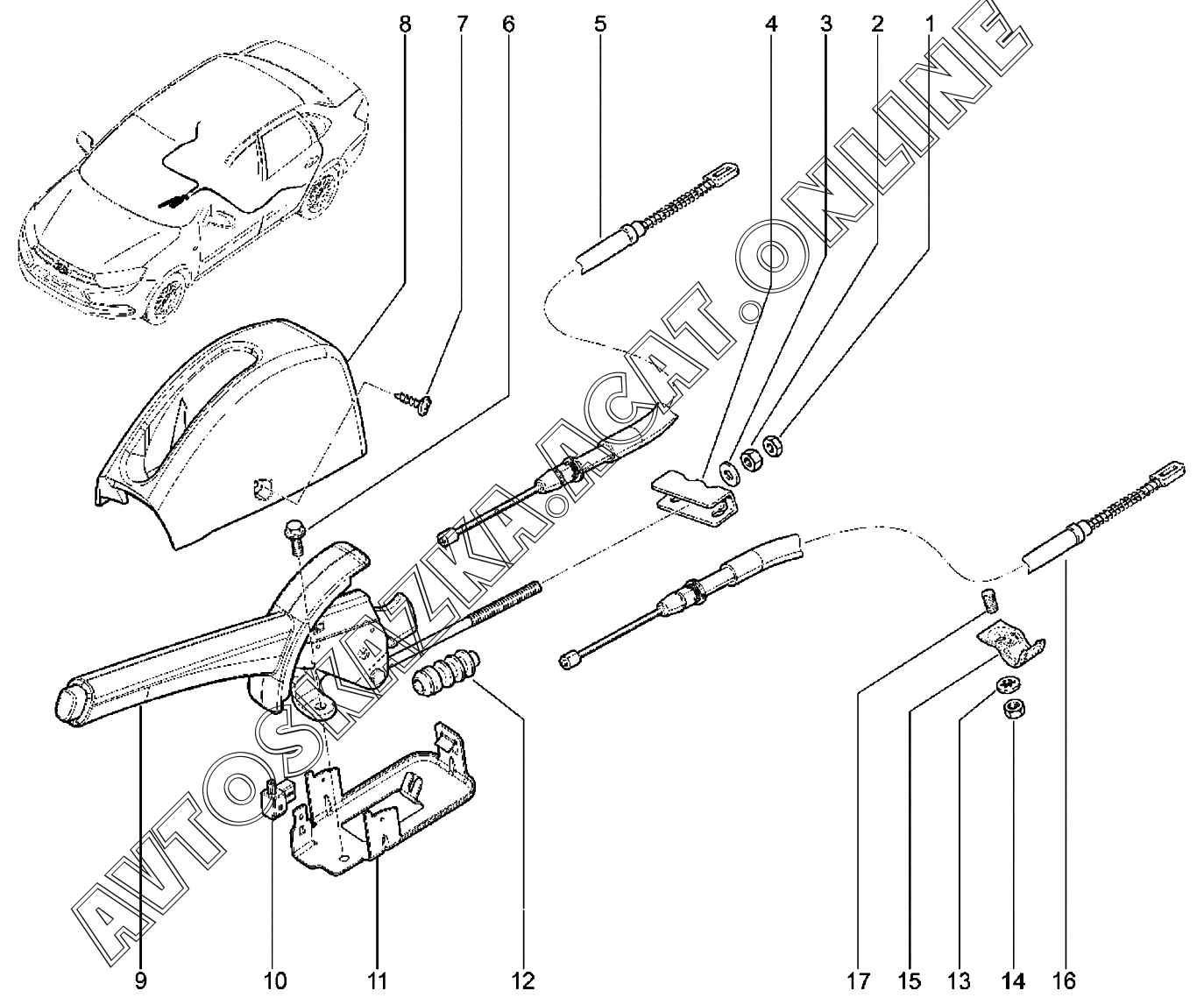 8 7 6 5 4 3 2 1

AVTOSKAZKA.ACAT.ONLINE

9 10 11 12 17 15 13 14 16