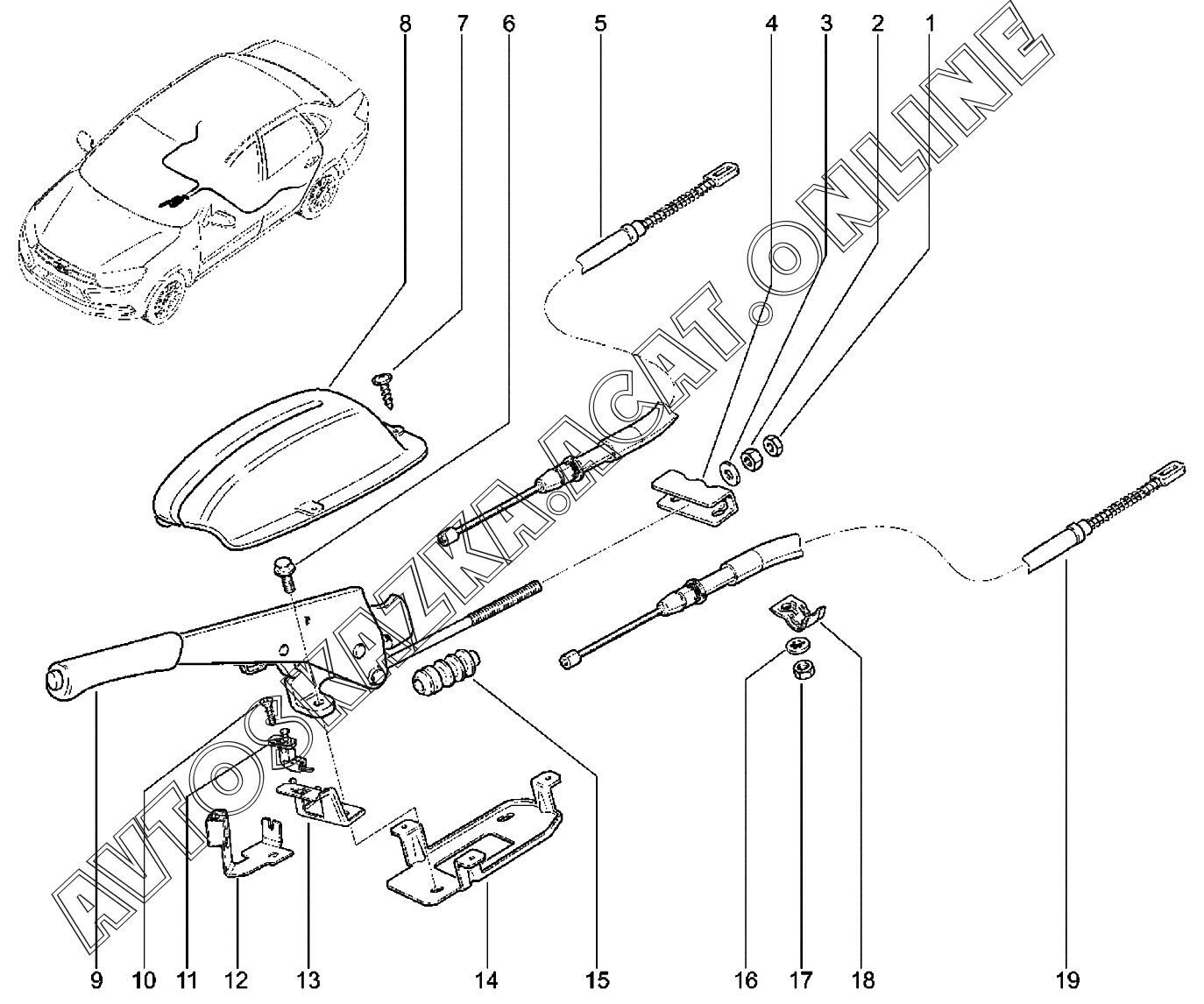 8 7 6 5 4 3 2 1

AVTOSKAZKA.ACAT.ONLINE

9 10 11 12 13 14 15 16 17 18 19