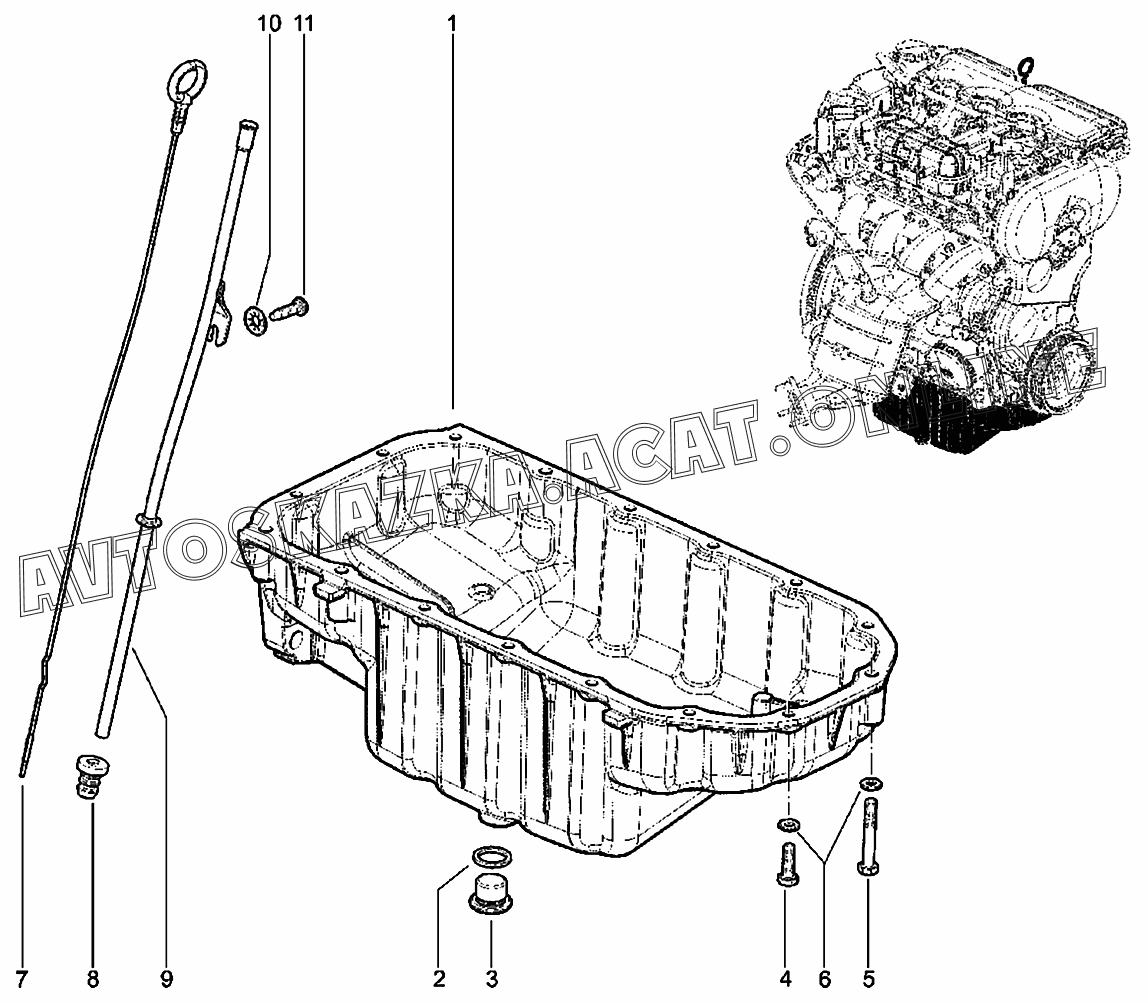 10 11 1

AVTOSKAZKA.ACAT.ONLINE

7 8 9 2 3 4 6 5