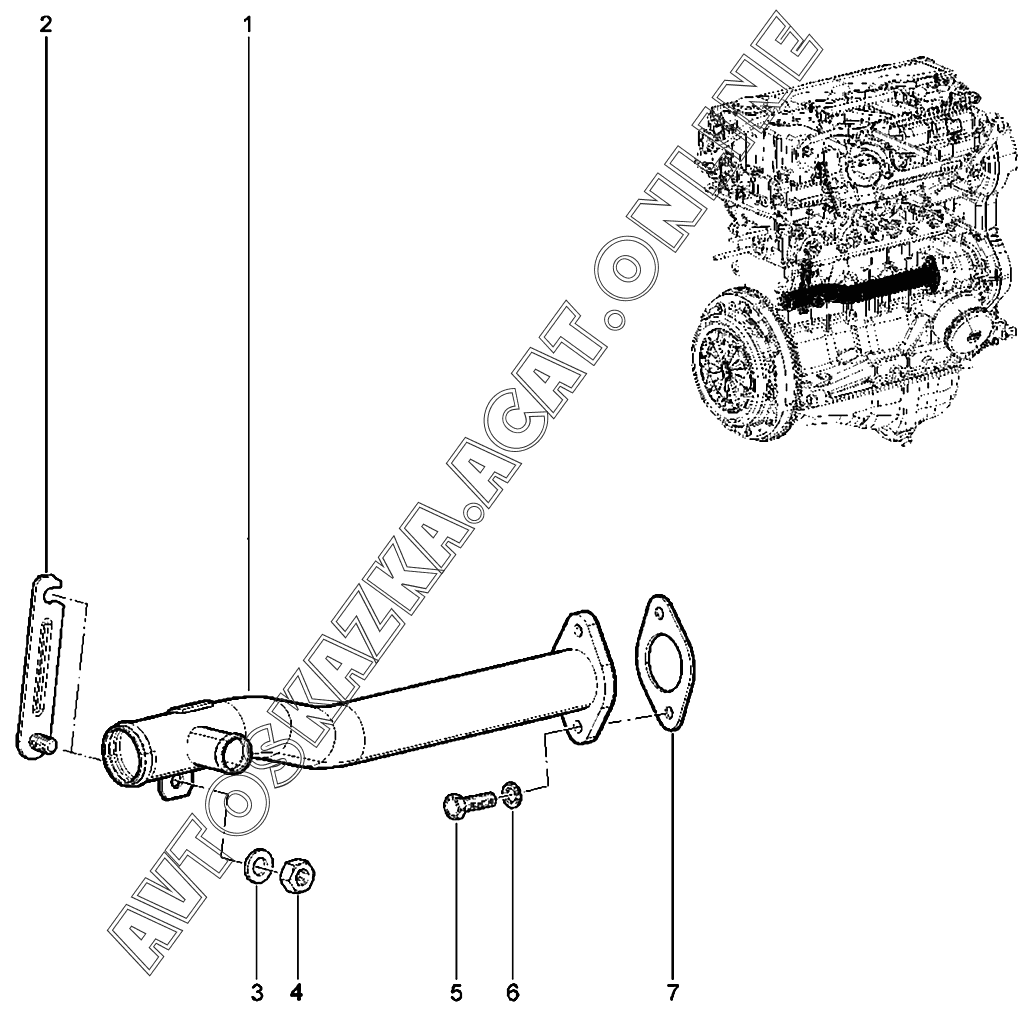 2
1
AVTOSKAZKA.ACAT.ONLINE
3
4
5
6
7