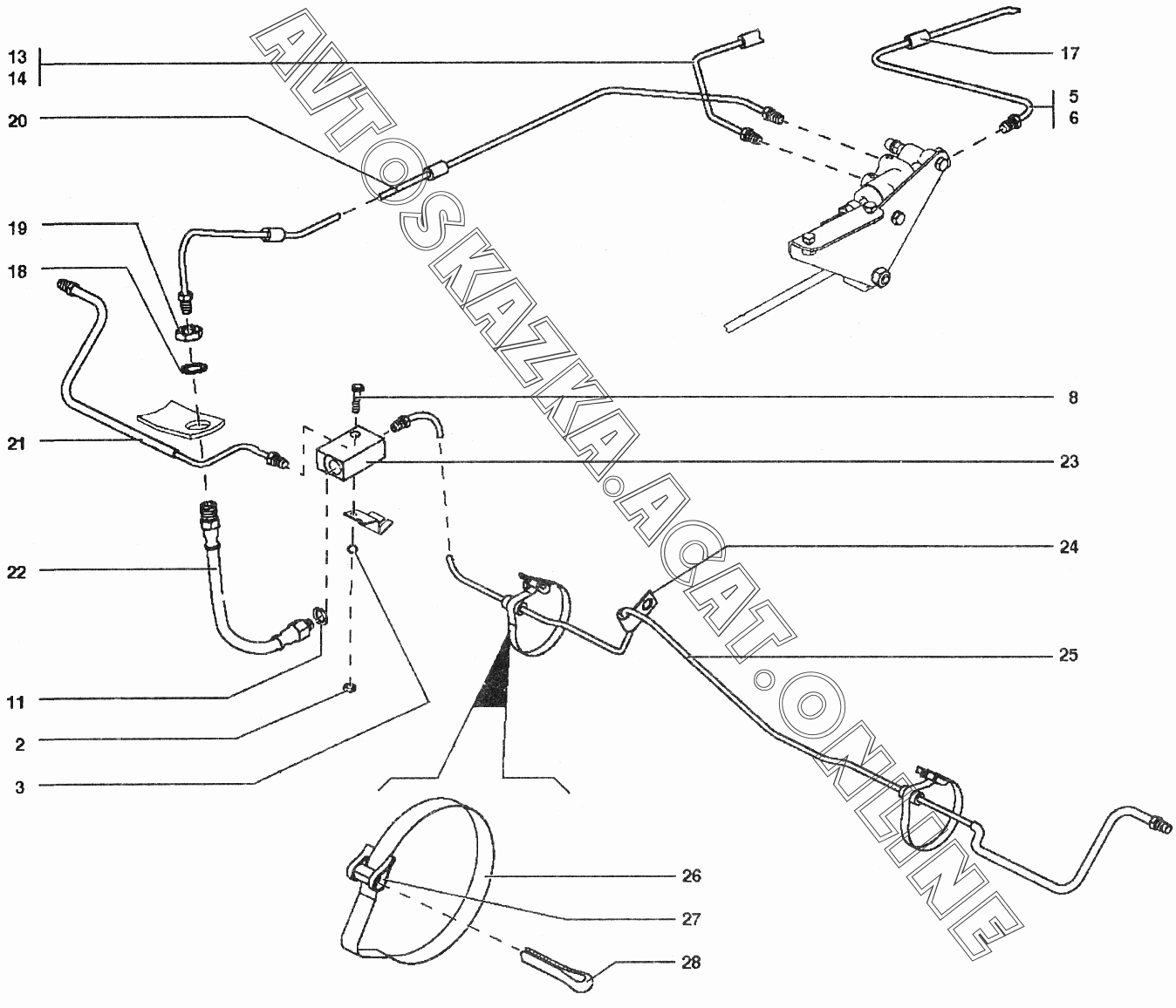 13
14
20
19
18
21
22
11
2
3
17
5
6
8
23
24
25
26
27
28
AVTOSKAZKA.ACAT.ONLINE