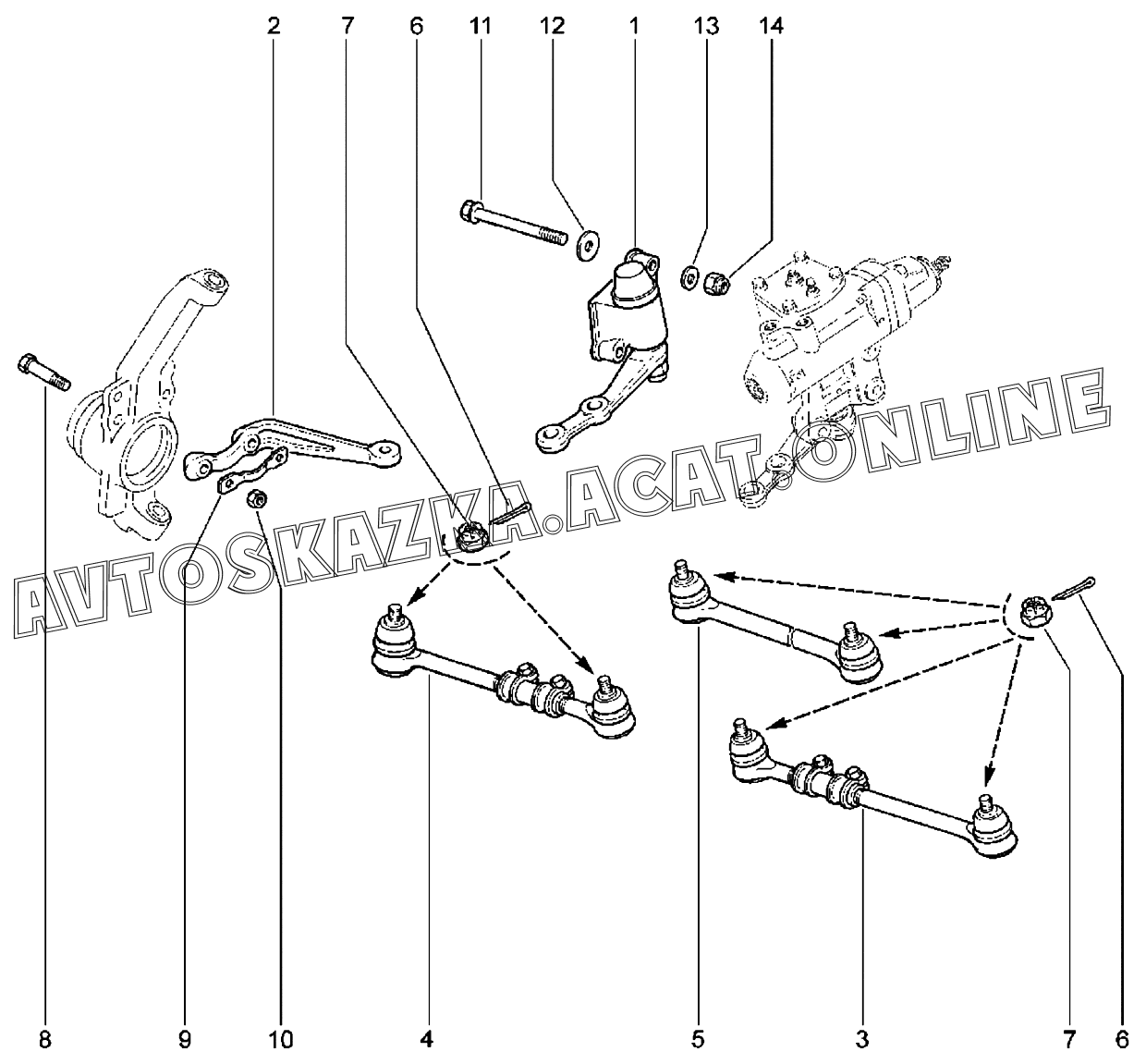 2 7 6 11 12 1 13 14

AVTOSKAZKA.ACAT.ONLINE

8 9 10 4 5 3 7 6