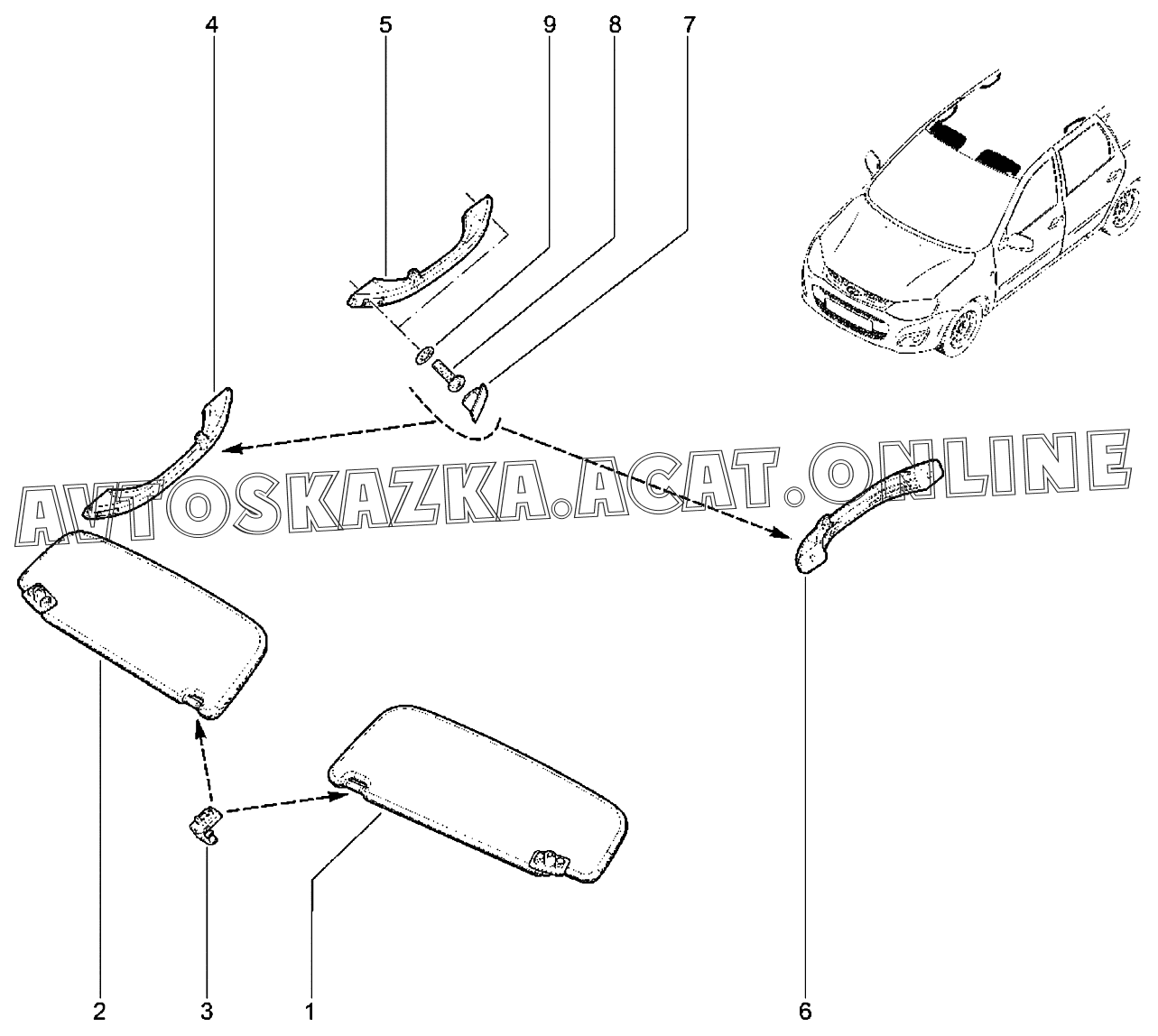 4
5
9
8
7
AVTOSKAZKA.ACAT.ONLINE
2
3
1
6