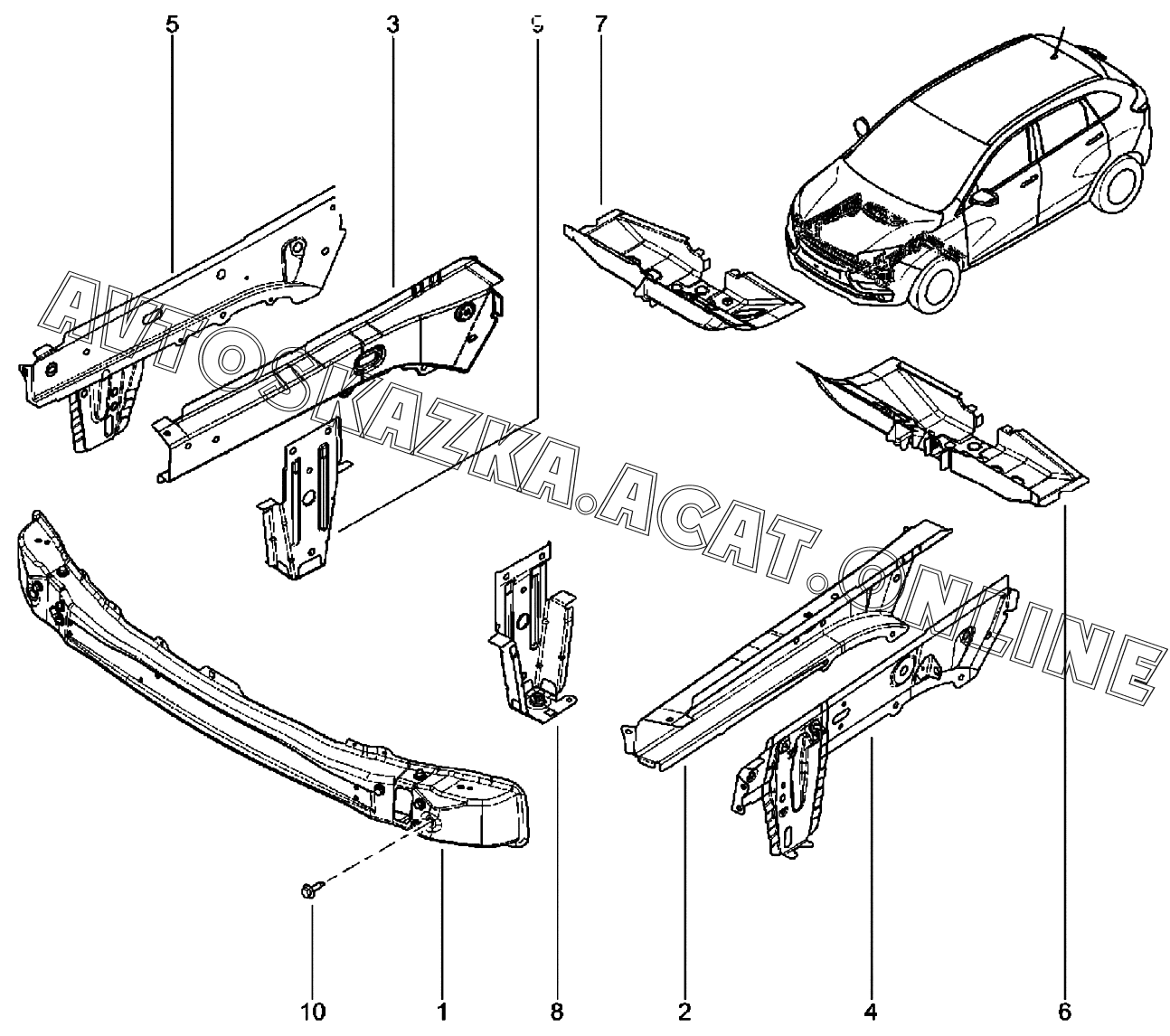 5
3
9
7
AVTOSKAZKA.ACAT.ONLINE
10
1
8
2
4
6