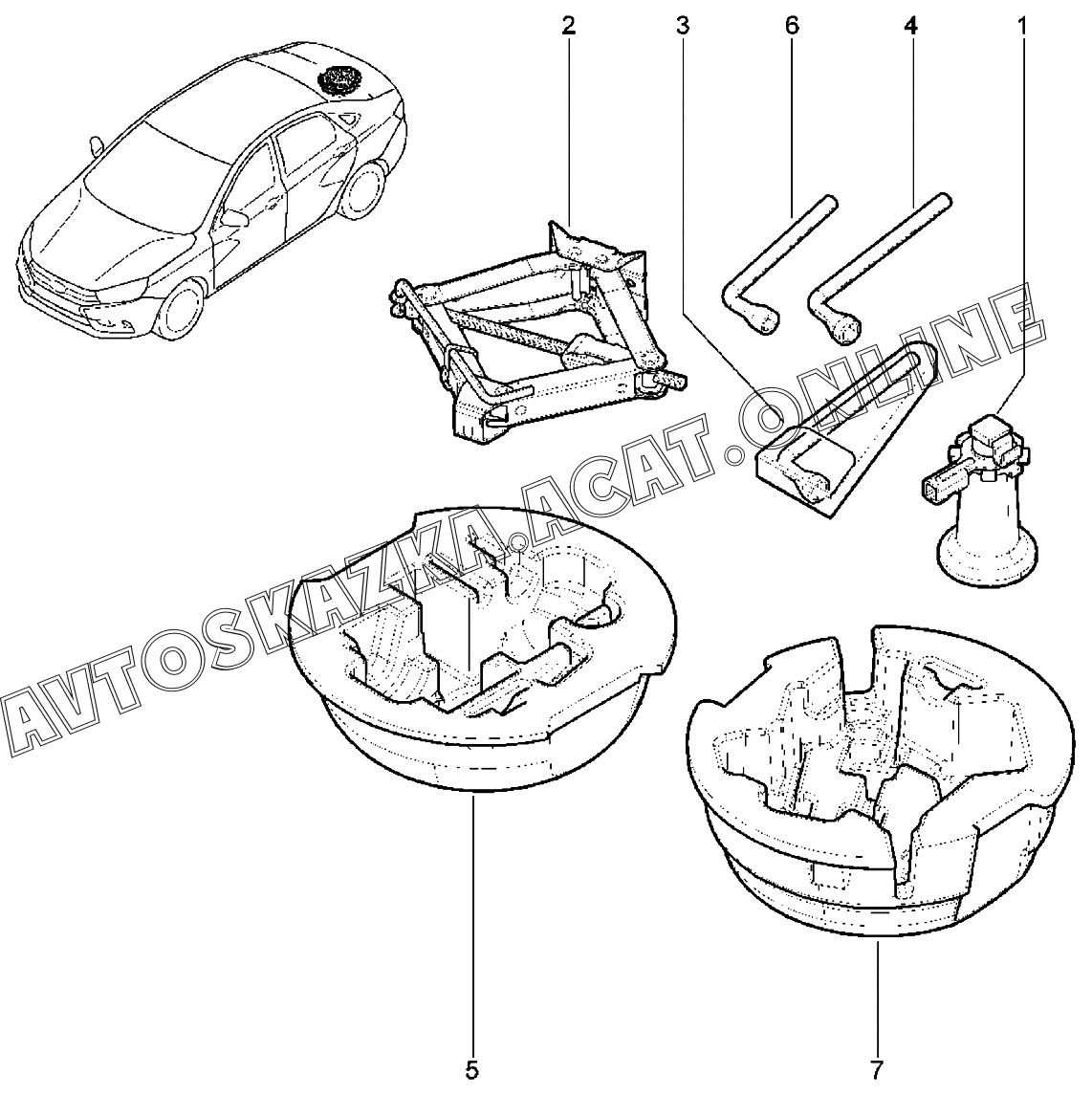 2
3
6
4
1
AVTOSKAZKA.ACAT.ONLINE
5
7