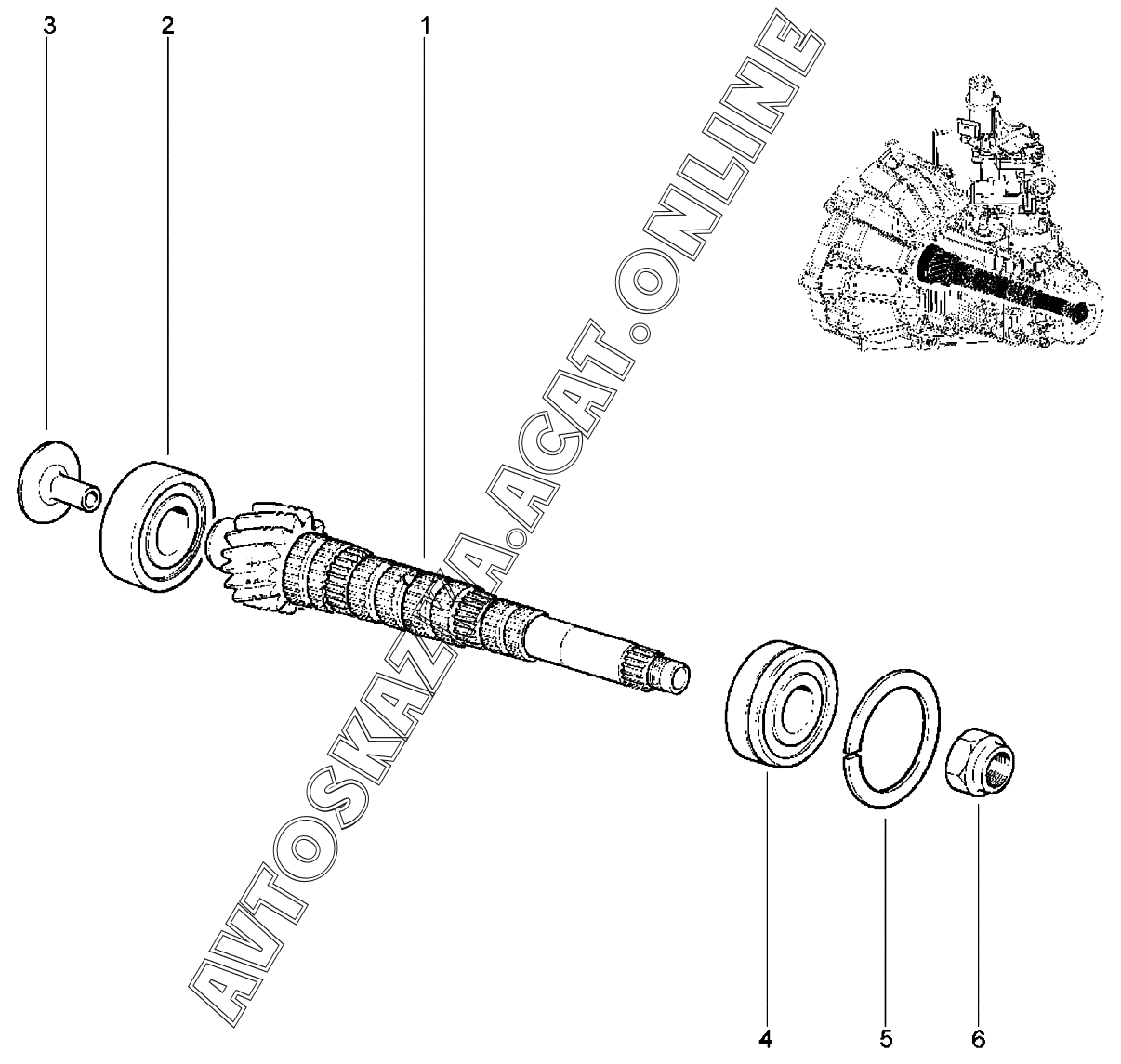 3
2
1
AVTOSKAZKA.ACAT.ONLINE
4
5
6