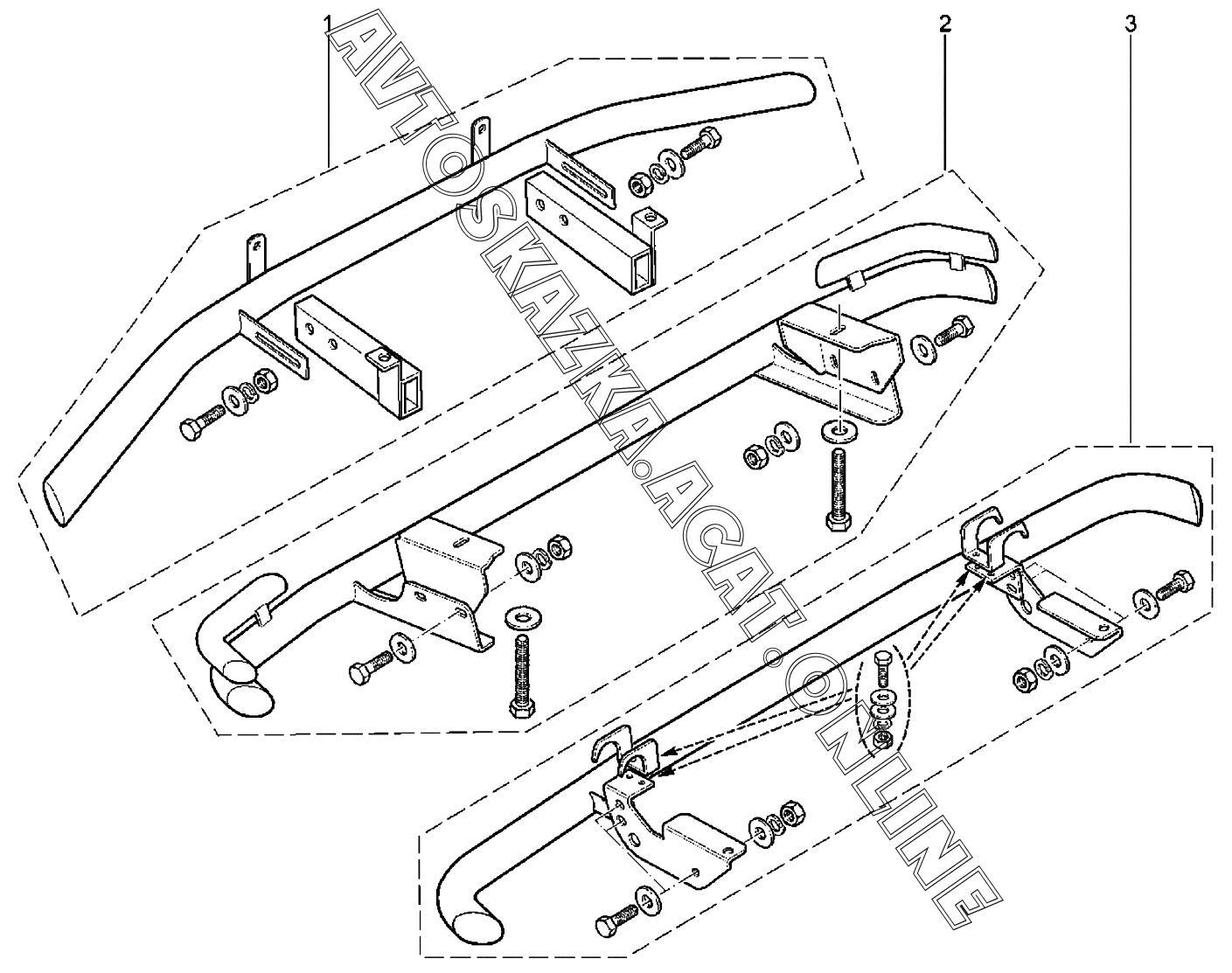 1
2
3
AVTOSKAZKA.ACAT.ONLINE