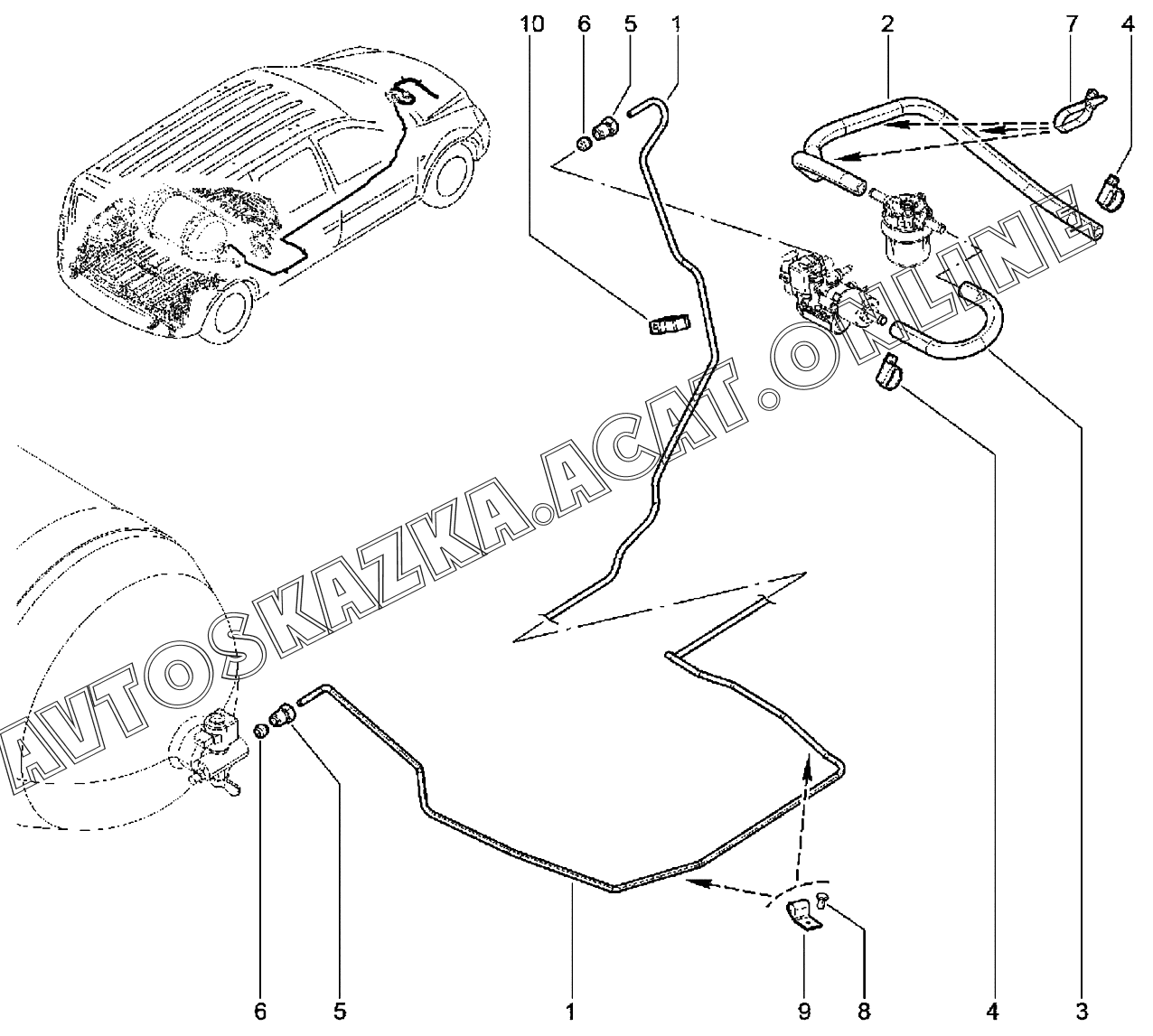 10 6 5 1 2 7 4

AVTOSKAZKA.ACAT.ONLINE

6 5 1 9 8 4 3