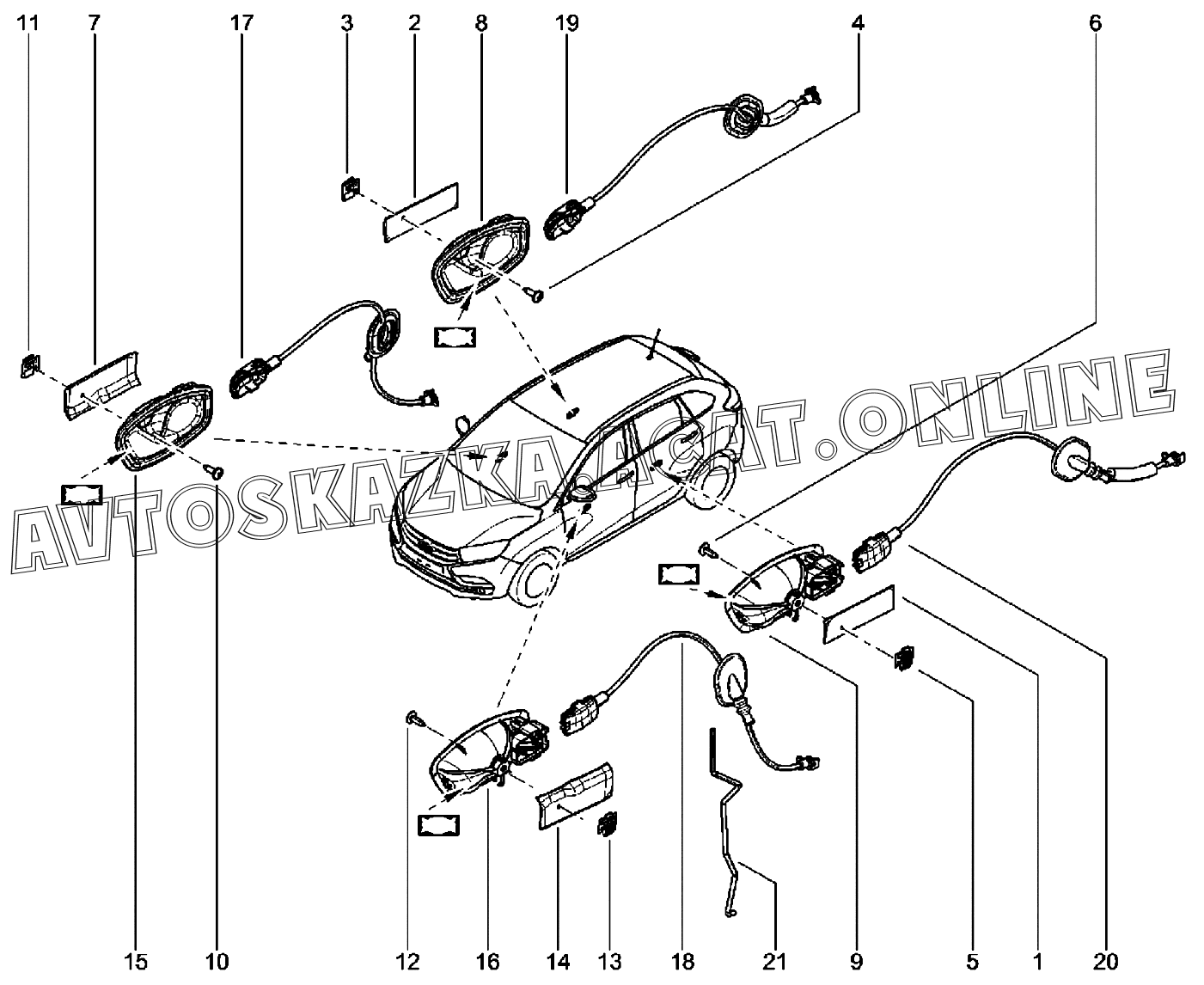 11 7 17 3 2 8 19 4 6

AVTOSKAZKA.ACAT.ONLINE

15 10 12 16 14 13 18 21 9 5 1 20