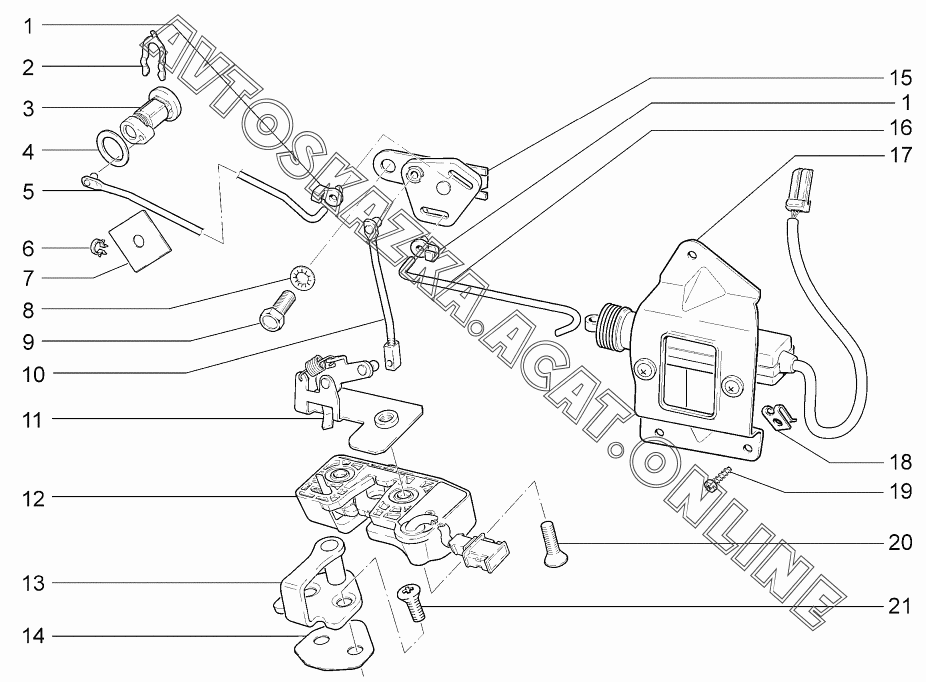 1
2
3
4
5
6
7
8
9
10
11
12
13
14
15
1
16
17
18
19
20
21
AVTOSKAZKA.ACAT.ONLINE