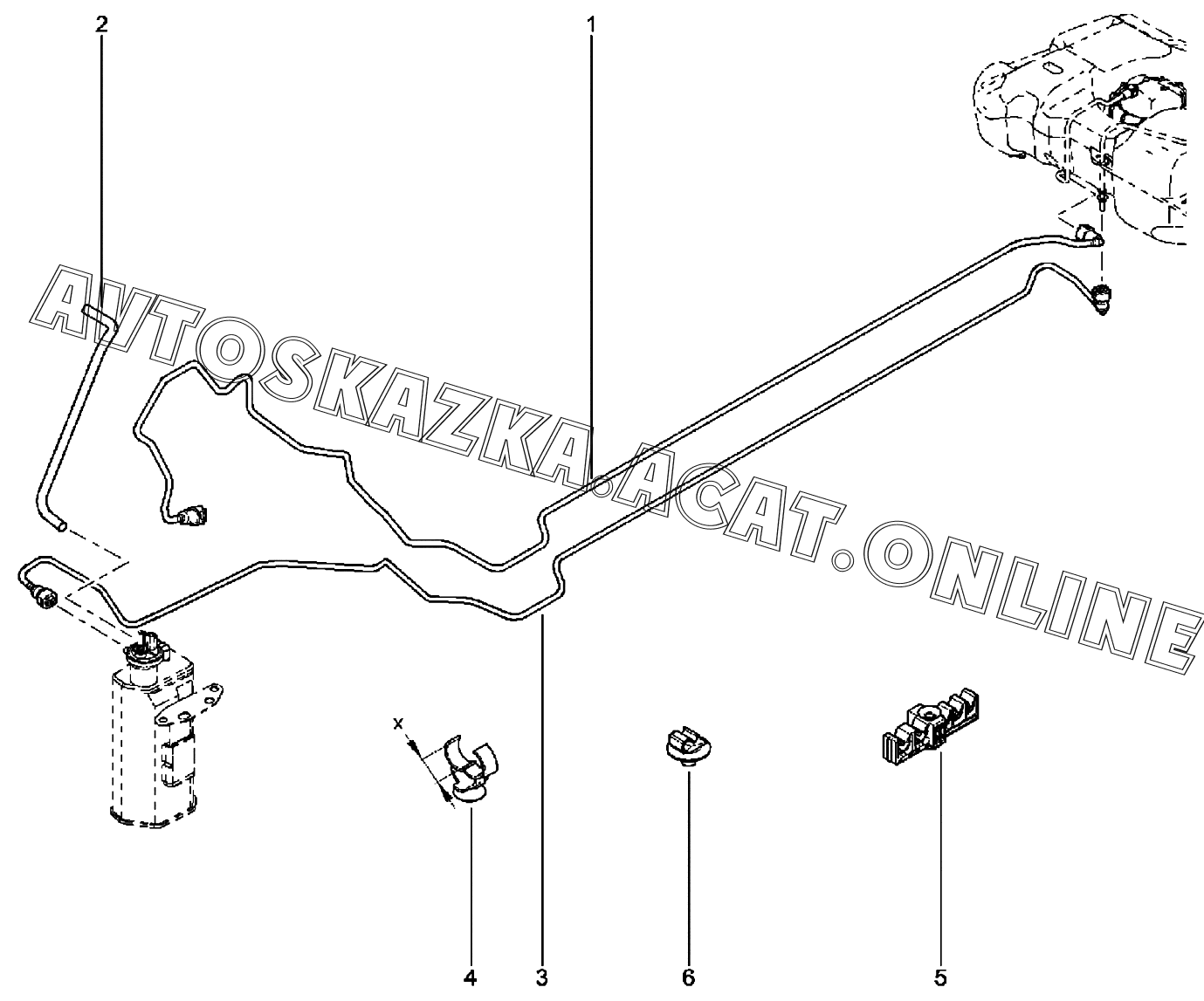 2

1

AVTOSKAZKA.ACAT.ONLINE

x

4

3

6

5