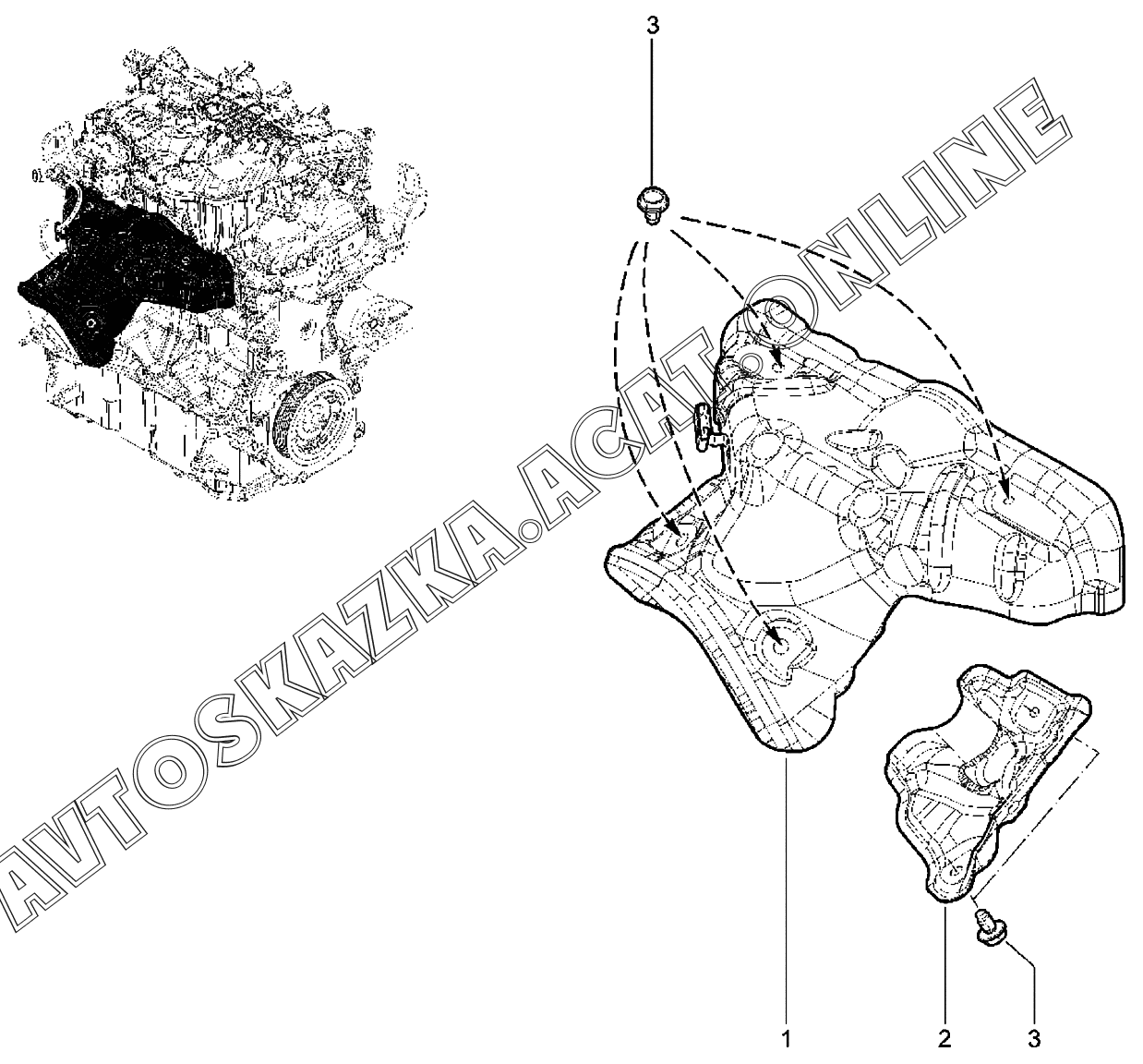 3

AVTOSKAZKA.ACAT.ONLINE

1

2

3