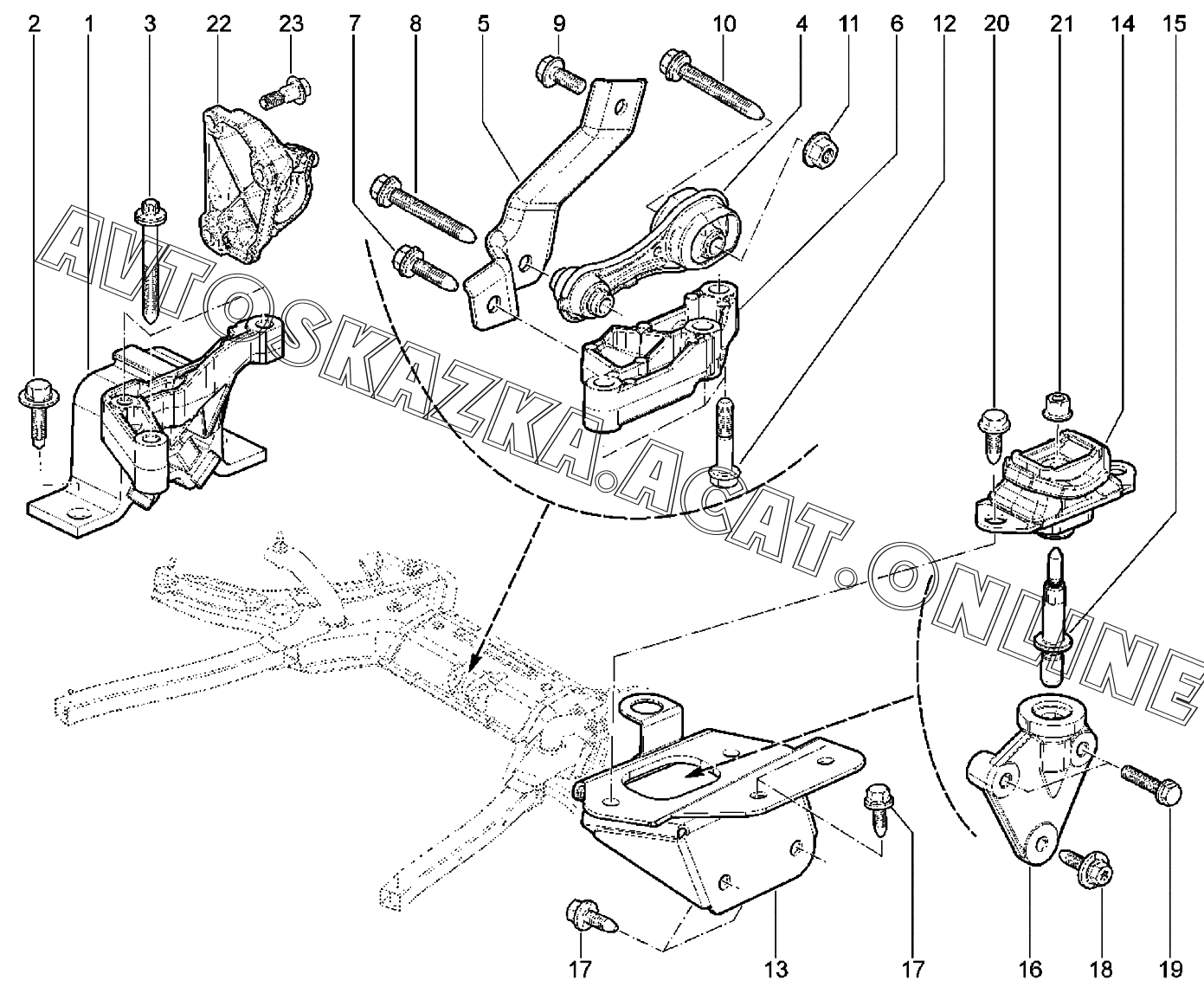 2 1 3 22 23 7 8 5 9 10 4 11 6 12 20 21 14 15

AVTOSKAZKA.ACAT.ONLINE

17 13 17 16 18 19