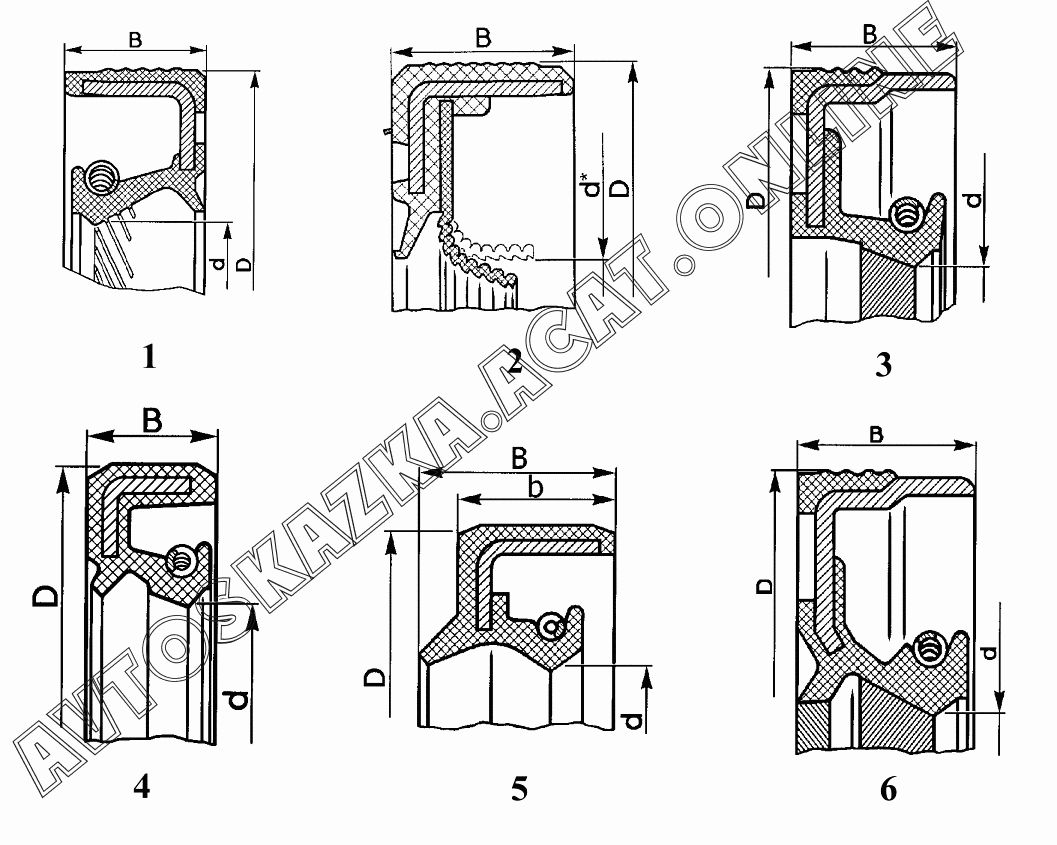 B
d
D
1

B
d*
D
2

B
D
d
3

B
D
d
4

B
b
D
d
5

B
D
d
6

AUTOSKAZKA.ACAT.ONLINE