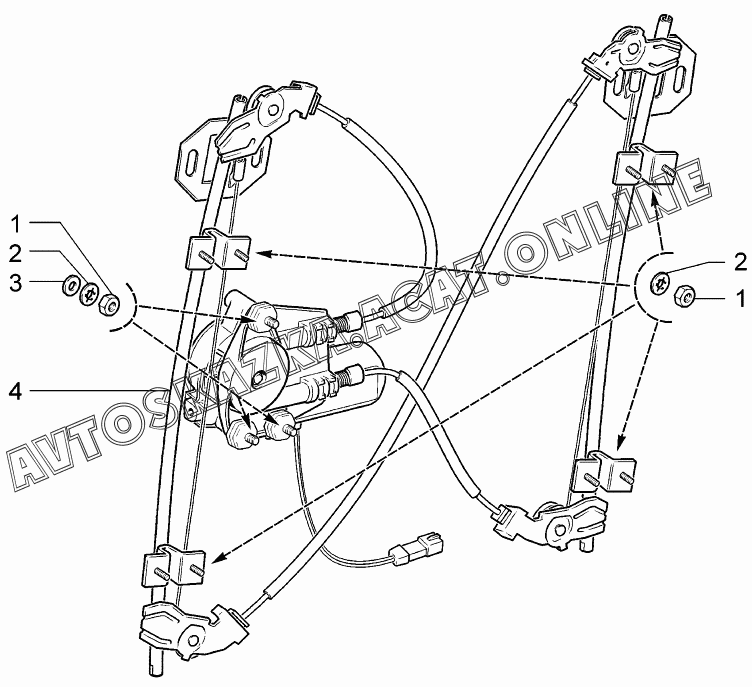 1
2
3
4
2
1
AVTOSKAZKA.ACAT.ONLINE