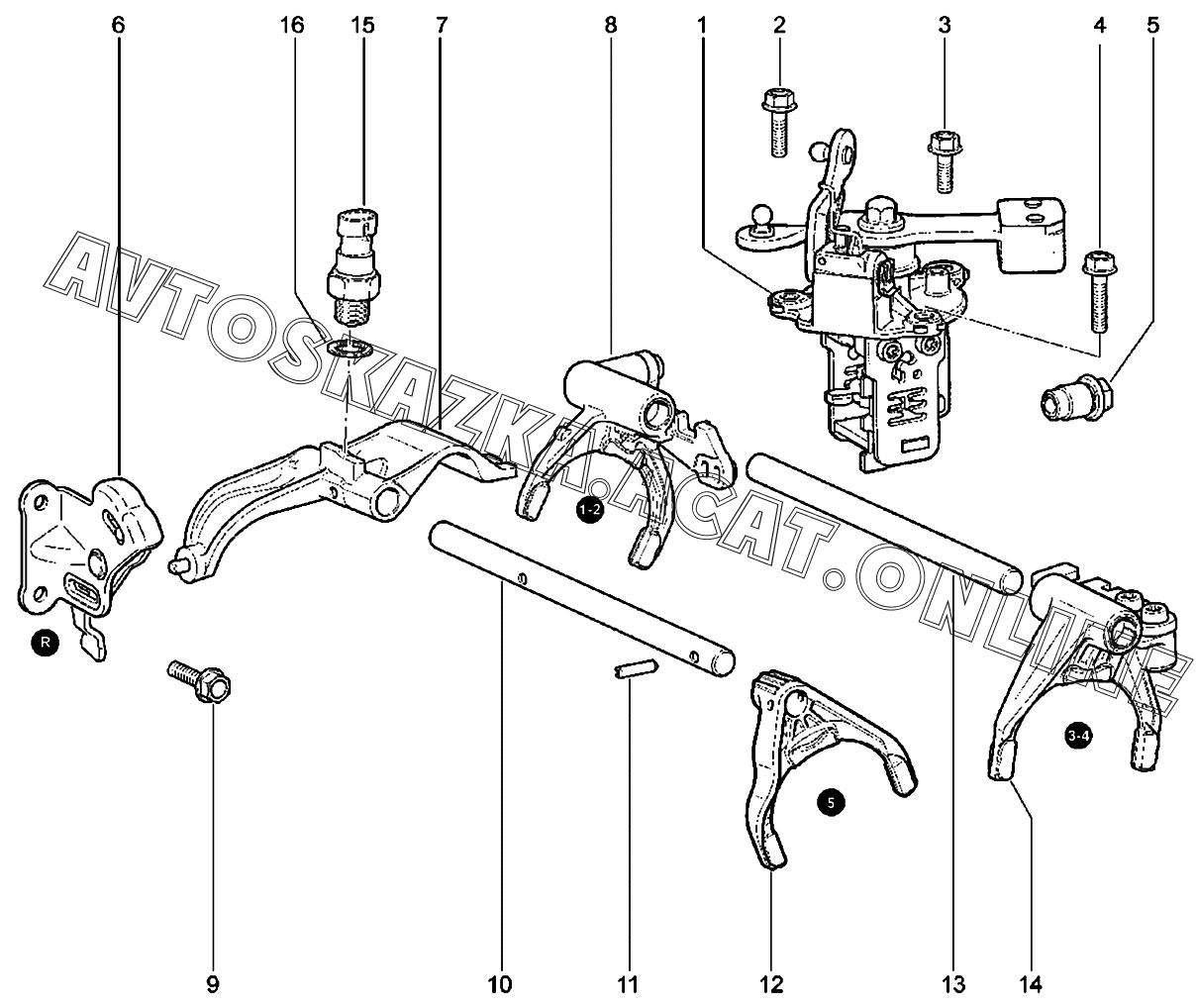 6 16 15 7 8 1 2 3 4 5

AVTOSKAZKA.ACAT.ONLINE

1-2

R

3-4

5

9 10 11 12 13 14