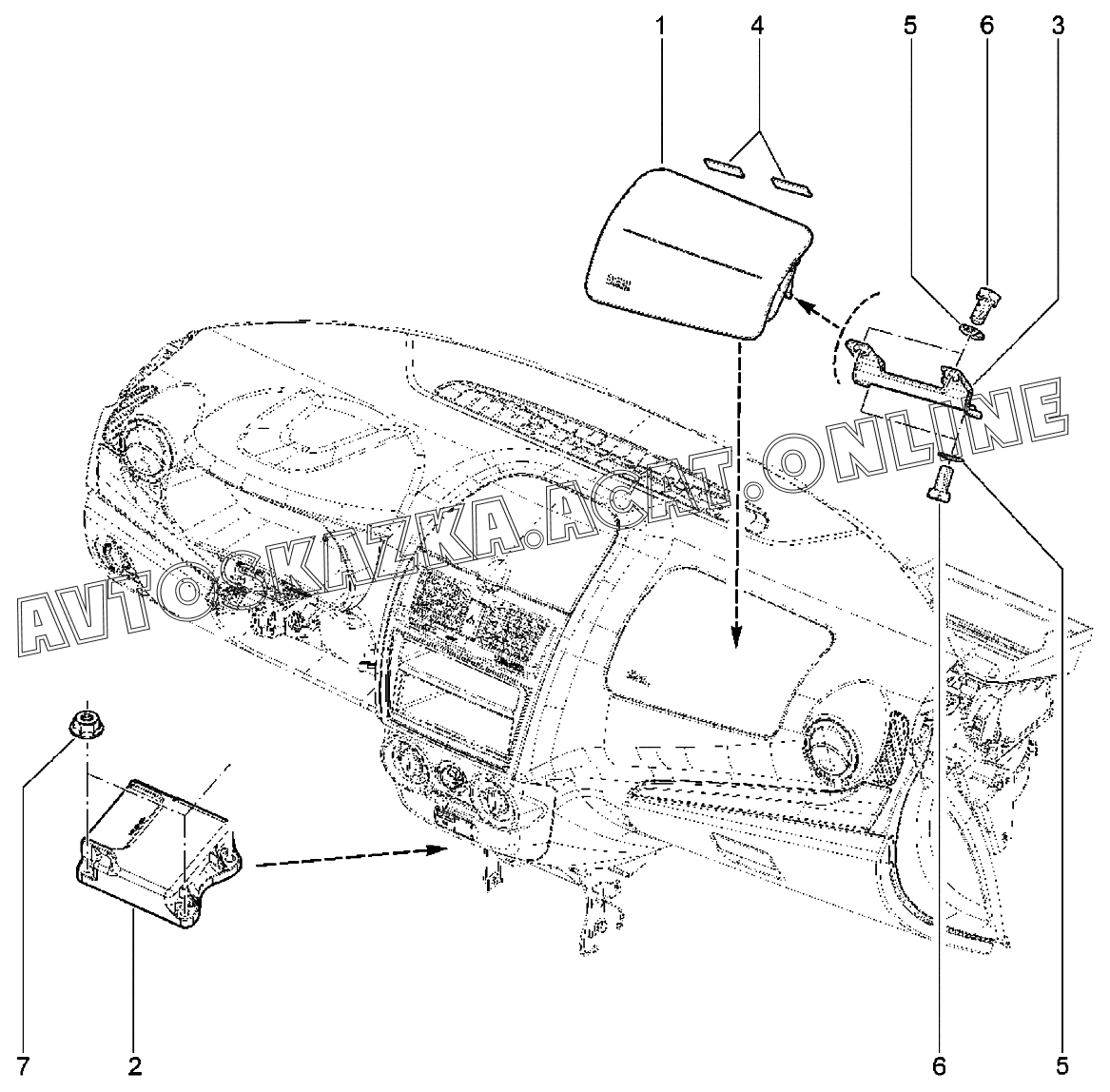 1
4
5
6
3
AVTOSKAZKA.ACAT.ONLINE
7
2
6
5