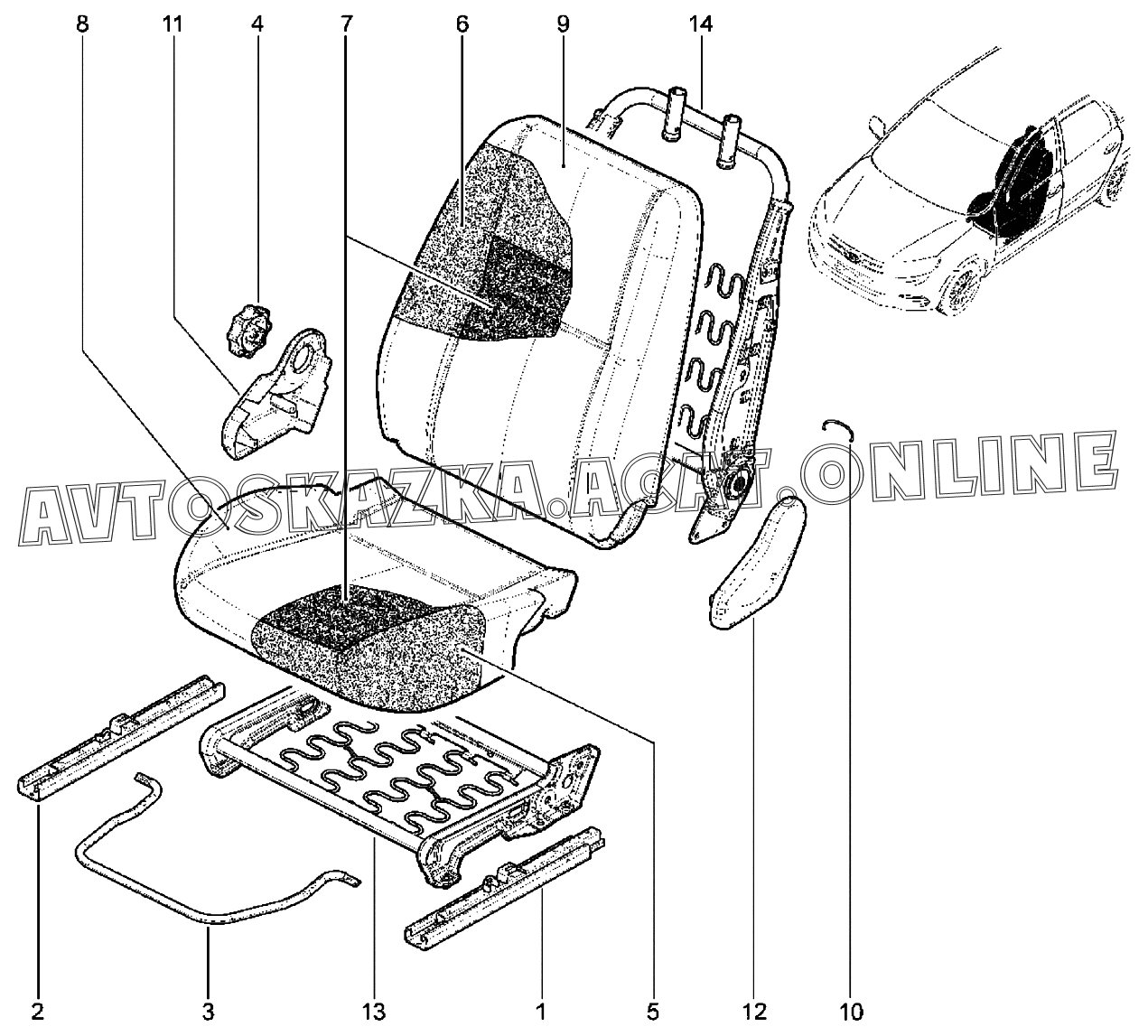 8 11 4 7 6 9 14

AVTOSKAZKA.ACAT.ONLINE

2 3 13 1 5 12 10