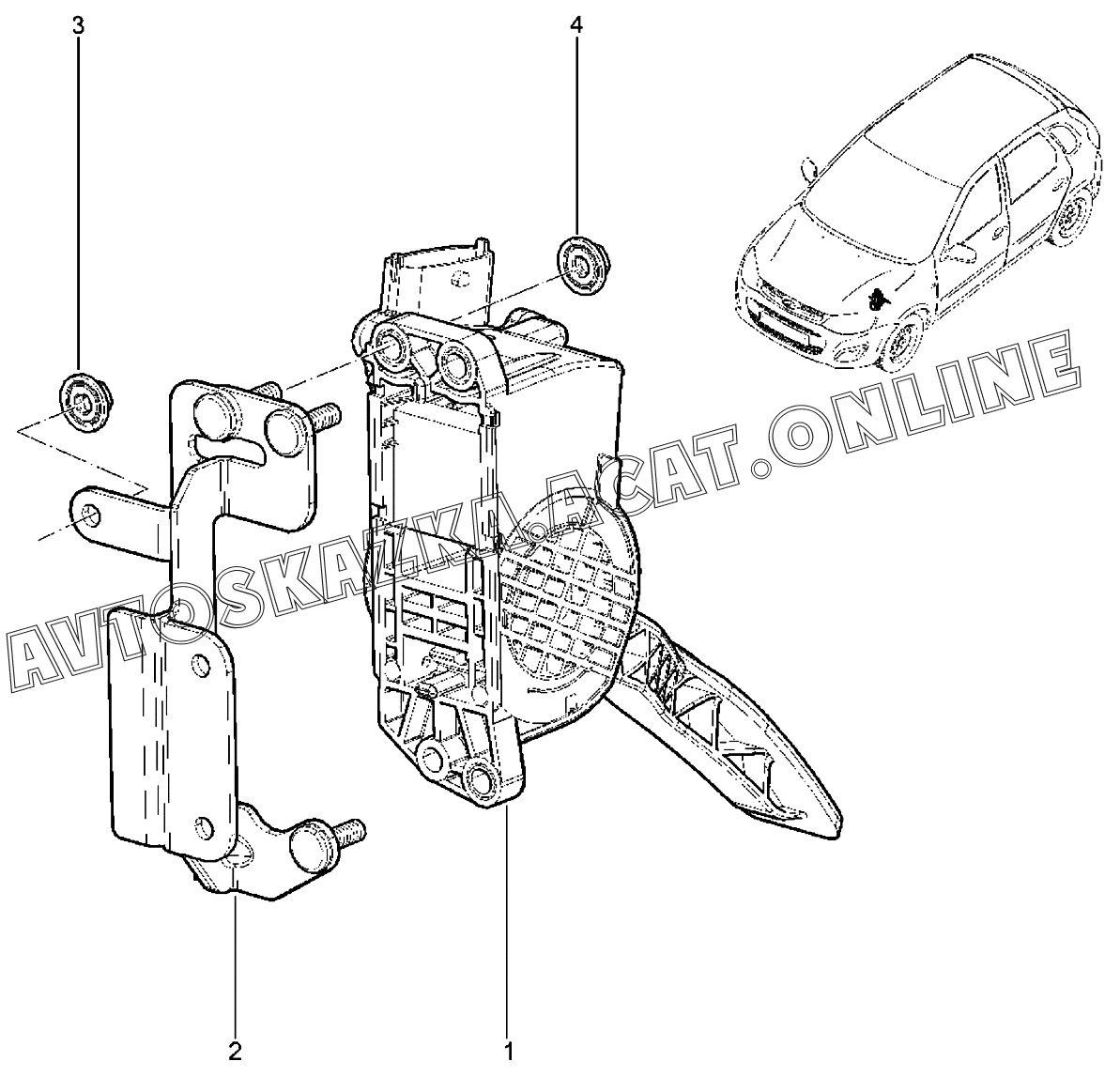 3

4

AVTOSKAZKA.ACAT.ONLINE

2

1