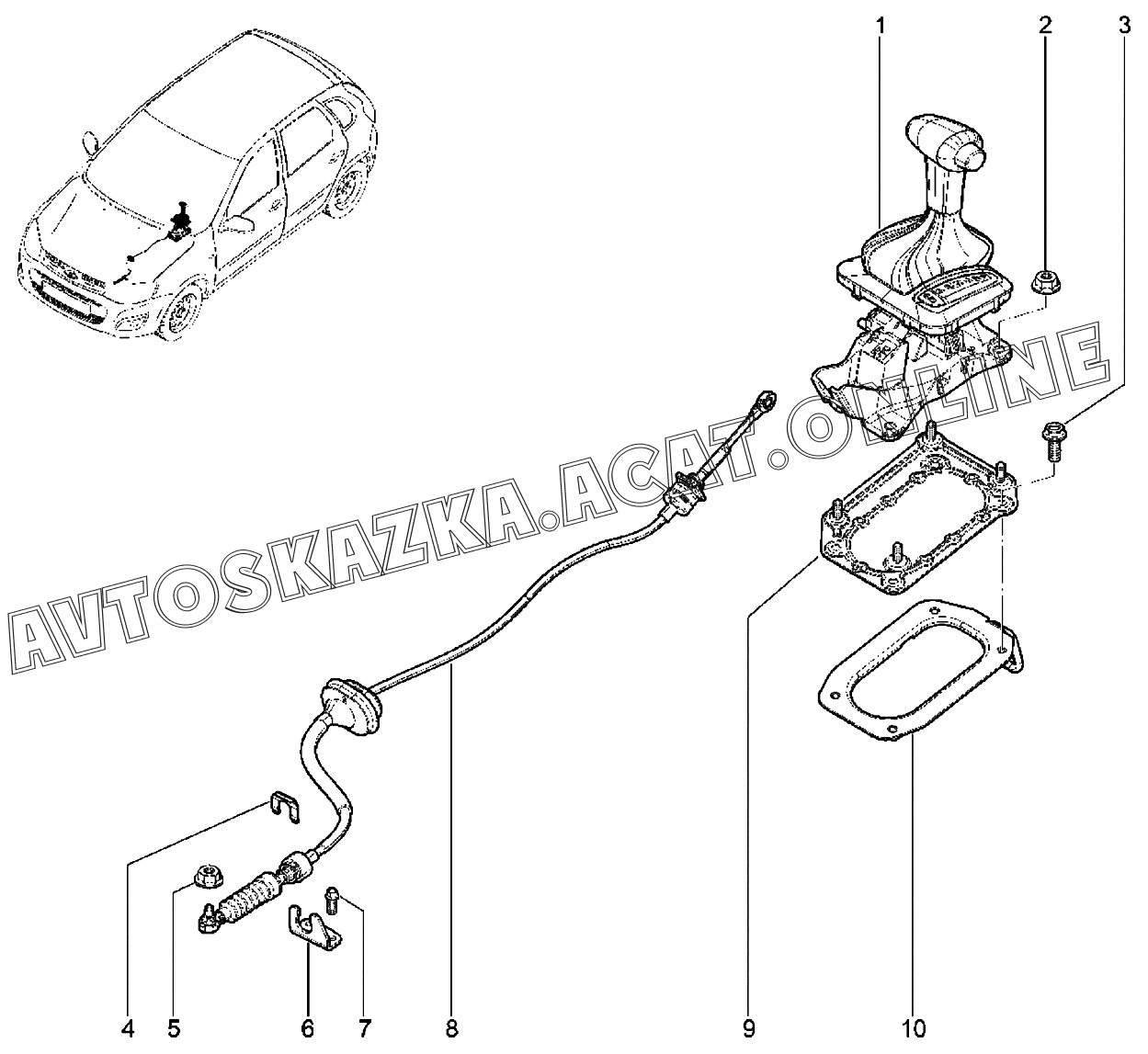 1
2
3
AVTOSKAZKA.ACAT.ONLINE
4
5
6
7
8
9
10