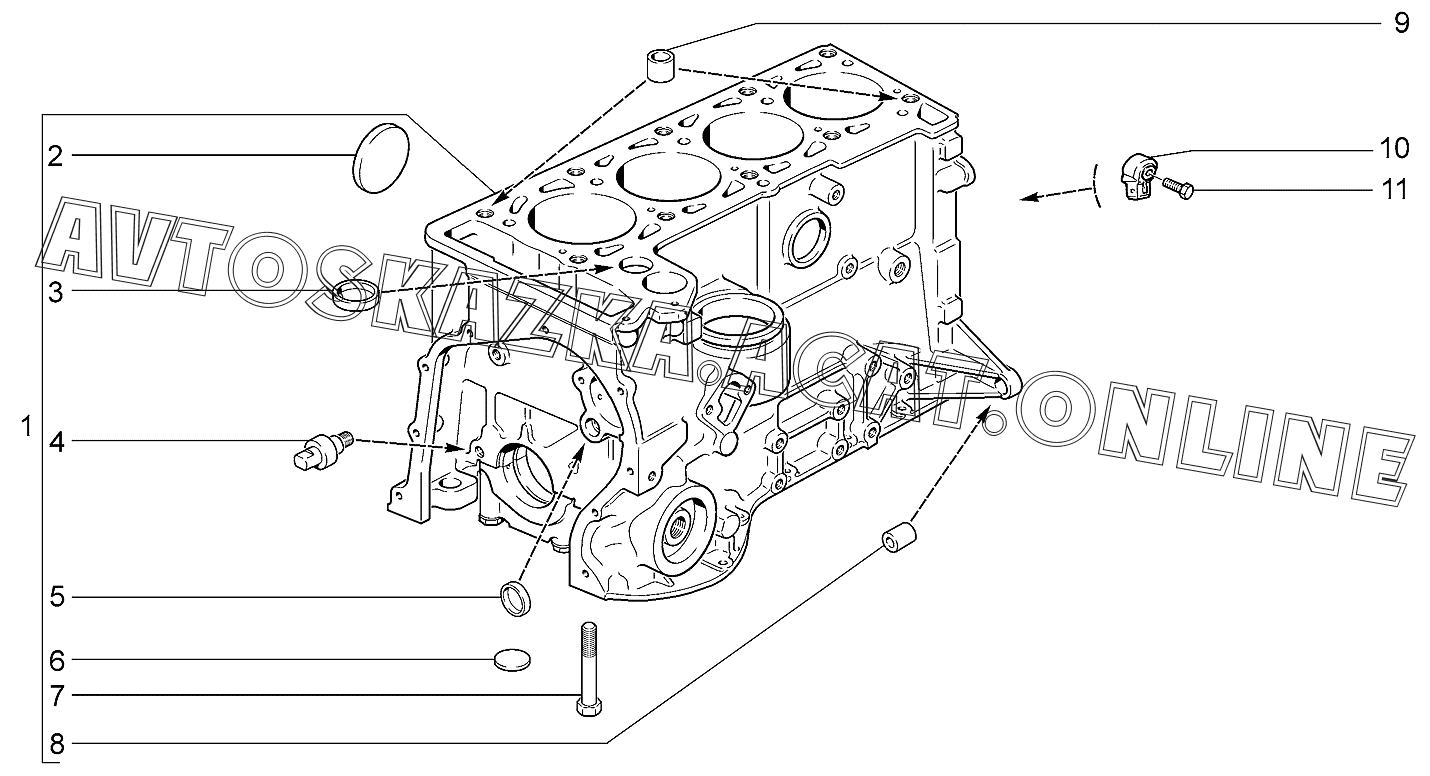 9
2
10
11
AVTOSKAZKA.CAT.ONLINE
3
1
4
5
6
7
8