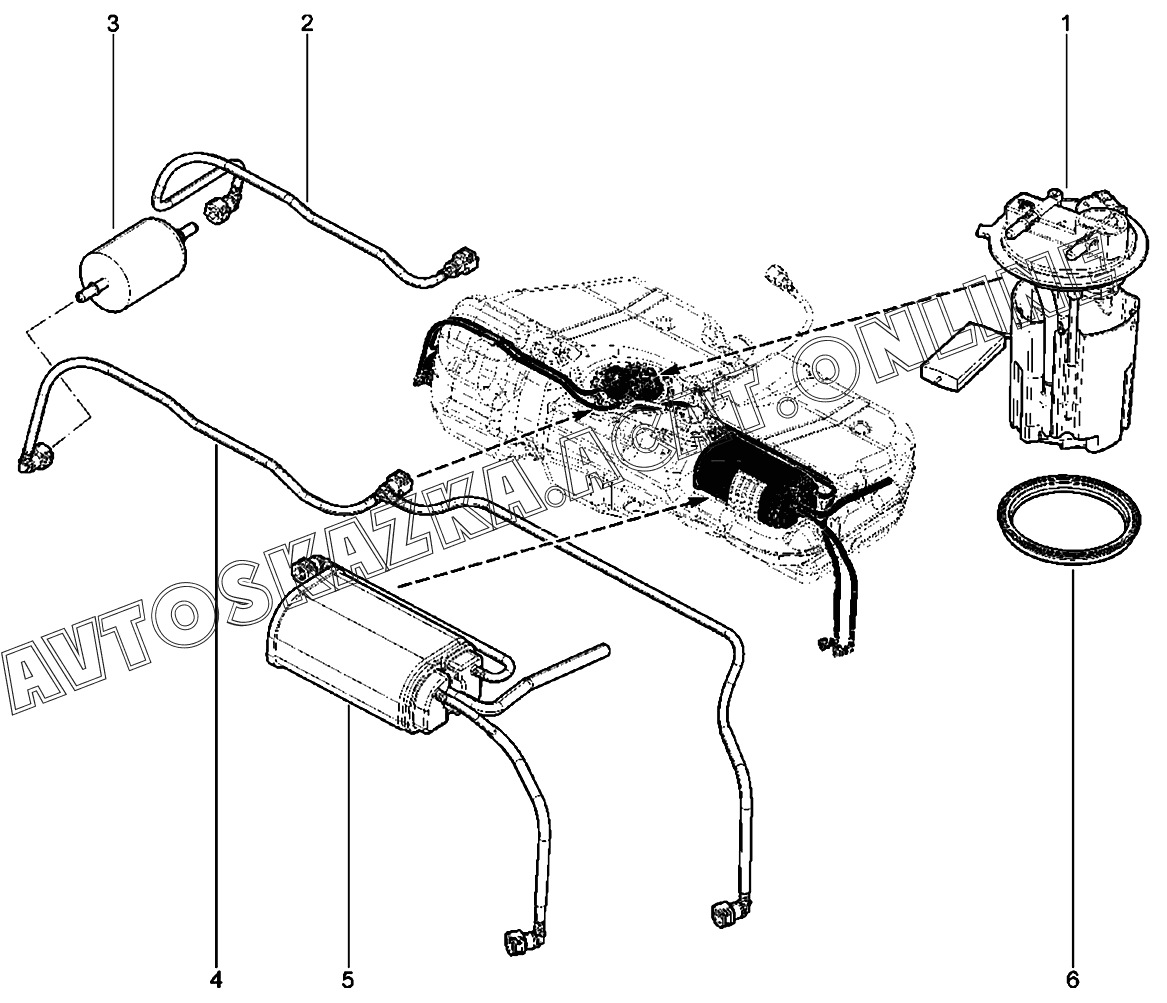 3
2
1
AVTOSKAZKA.ACAT.ONLINE
4
5
6