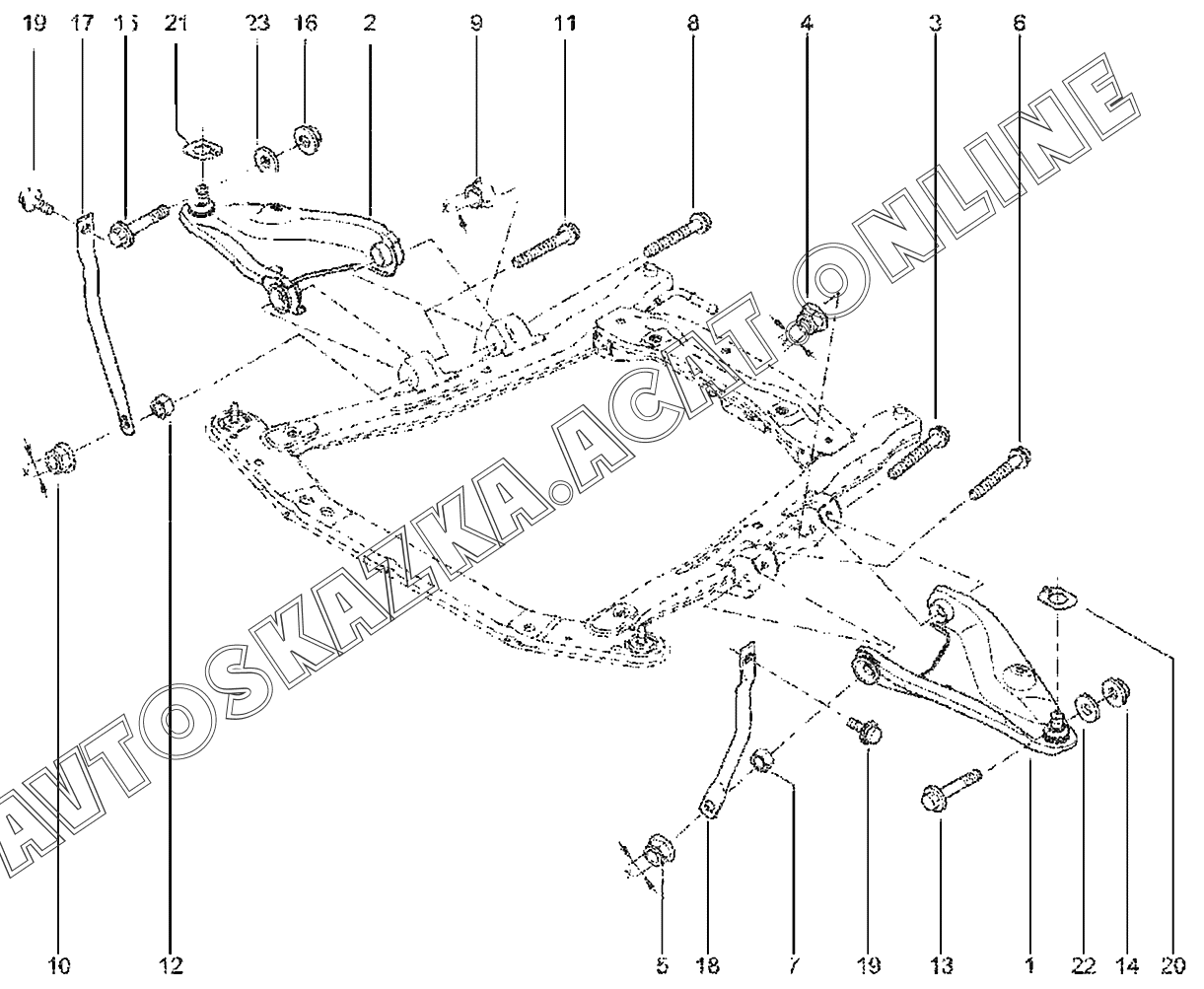 19 17 15 21 23 16 2 9 11 8 4 3 6

AVTOSKAZKA.ACAT.ONLINE

10 12 5 18 7 19 13 1 22 14 20