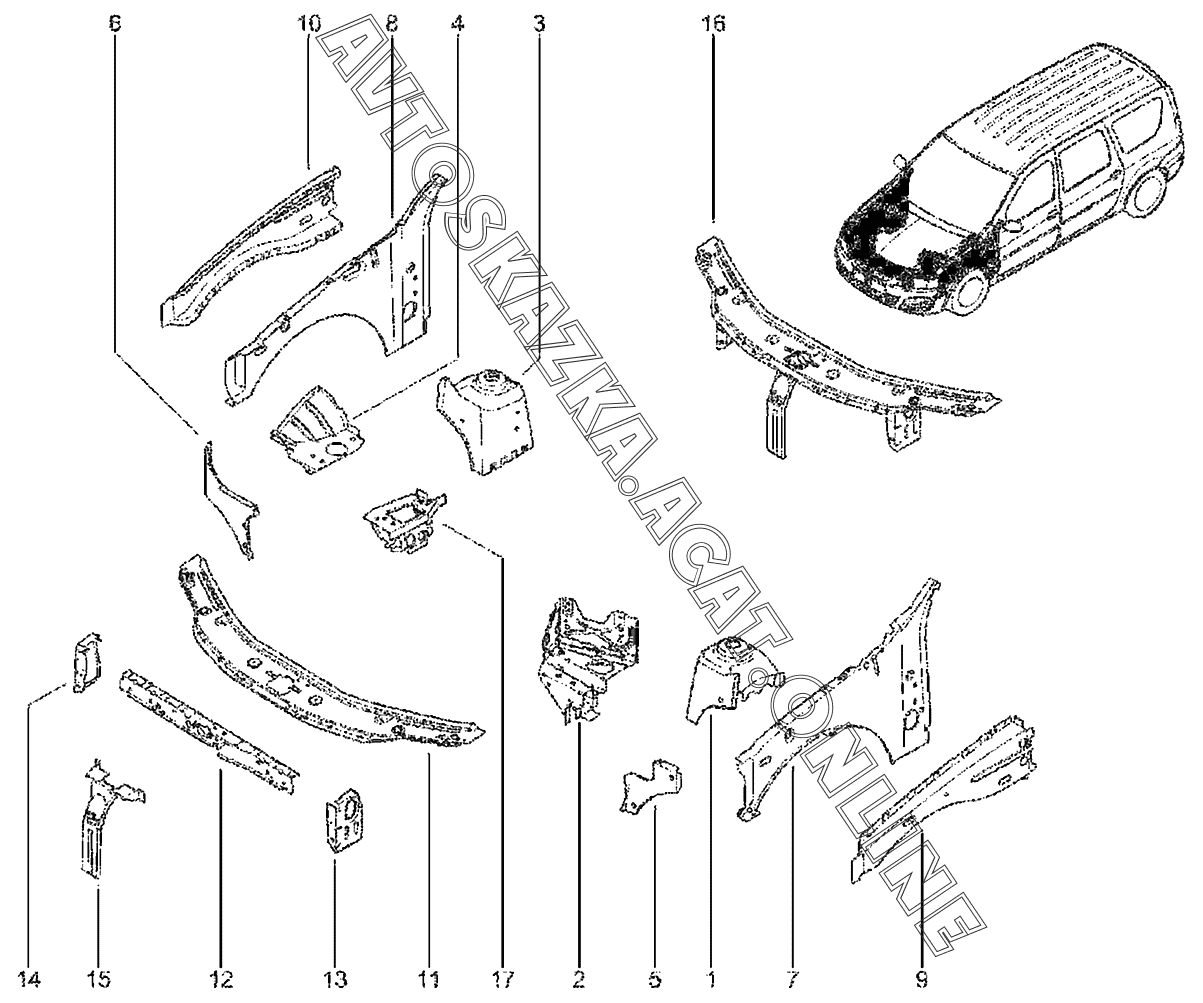 6
10
8
4
3
16
AVTOSKAZKA.ACAT.ONLINE
14
15
12
13
11
17
2
5
1
7
9