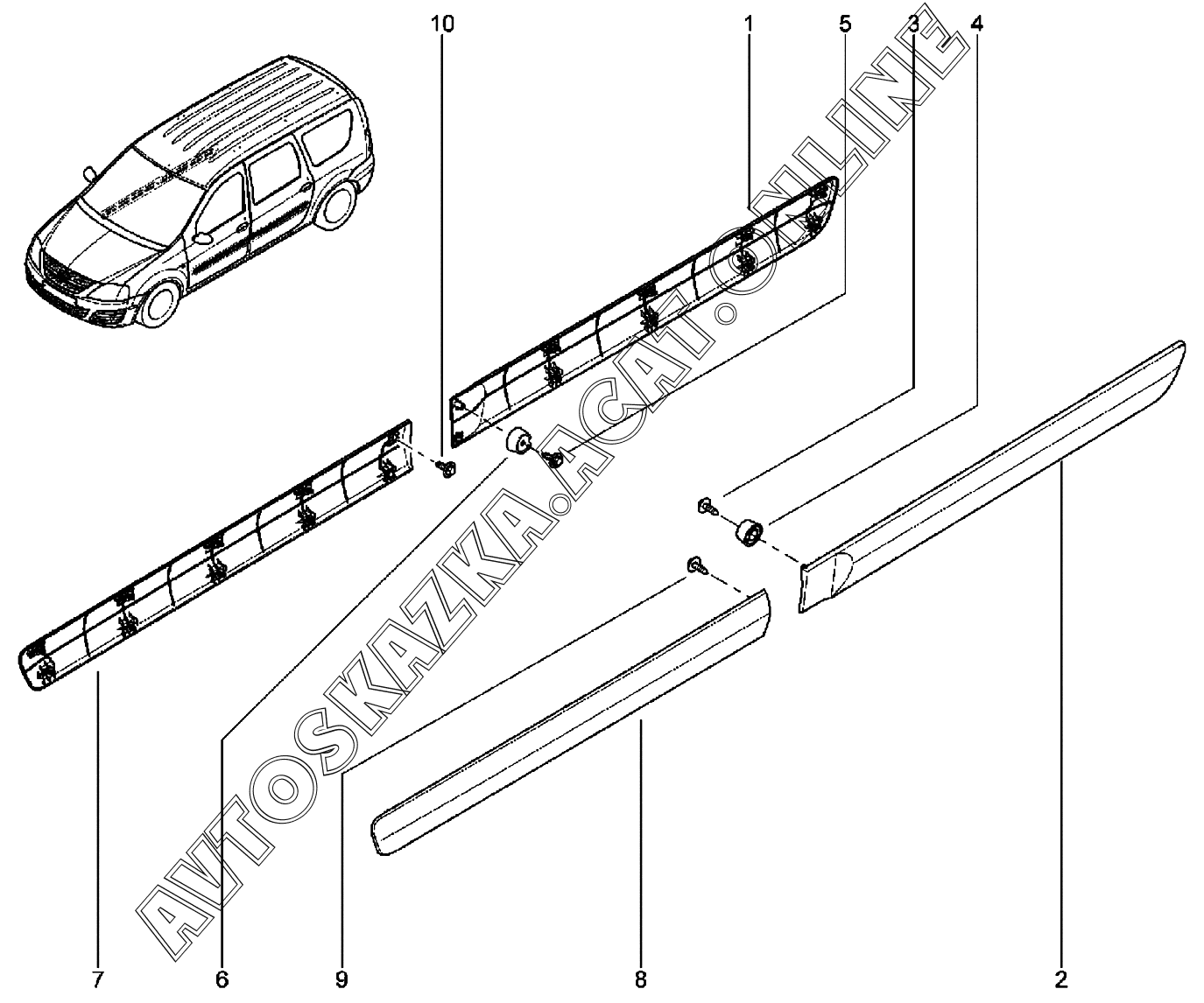 10
1
5
3
4
AVTOSKAZKA.ACAT.ONLINE
7
6
9
8
2