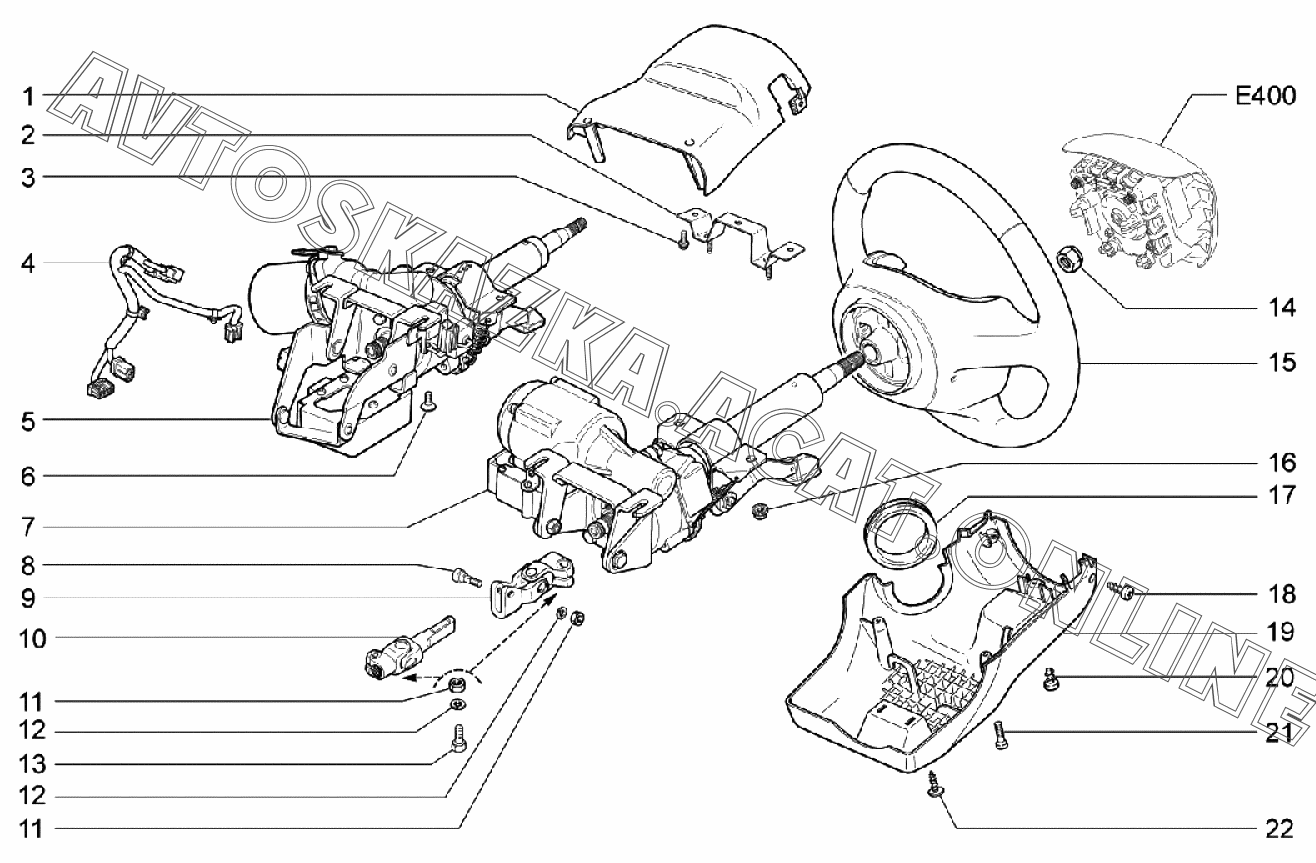 AVTOSKAZKA.ACAT.ONLINE

1
2
3
4
5
6
7
8
9
10
11
12
13
12
11

E400
14
15
16
17
18
19
20
21
22