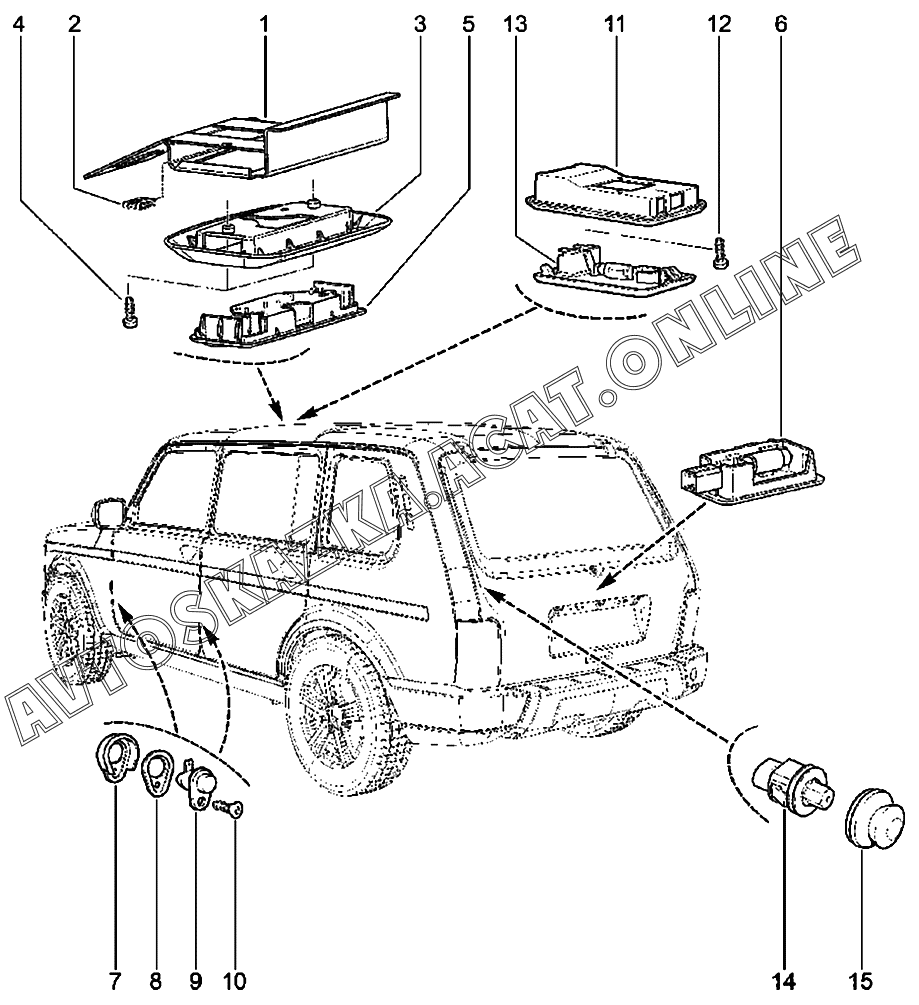 4 2 1 3 5 13 11 12 6

AVTOSKAZKA.ACAT.ONLINE

7 8 9 10 14 15