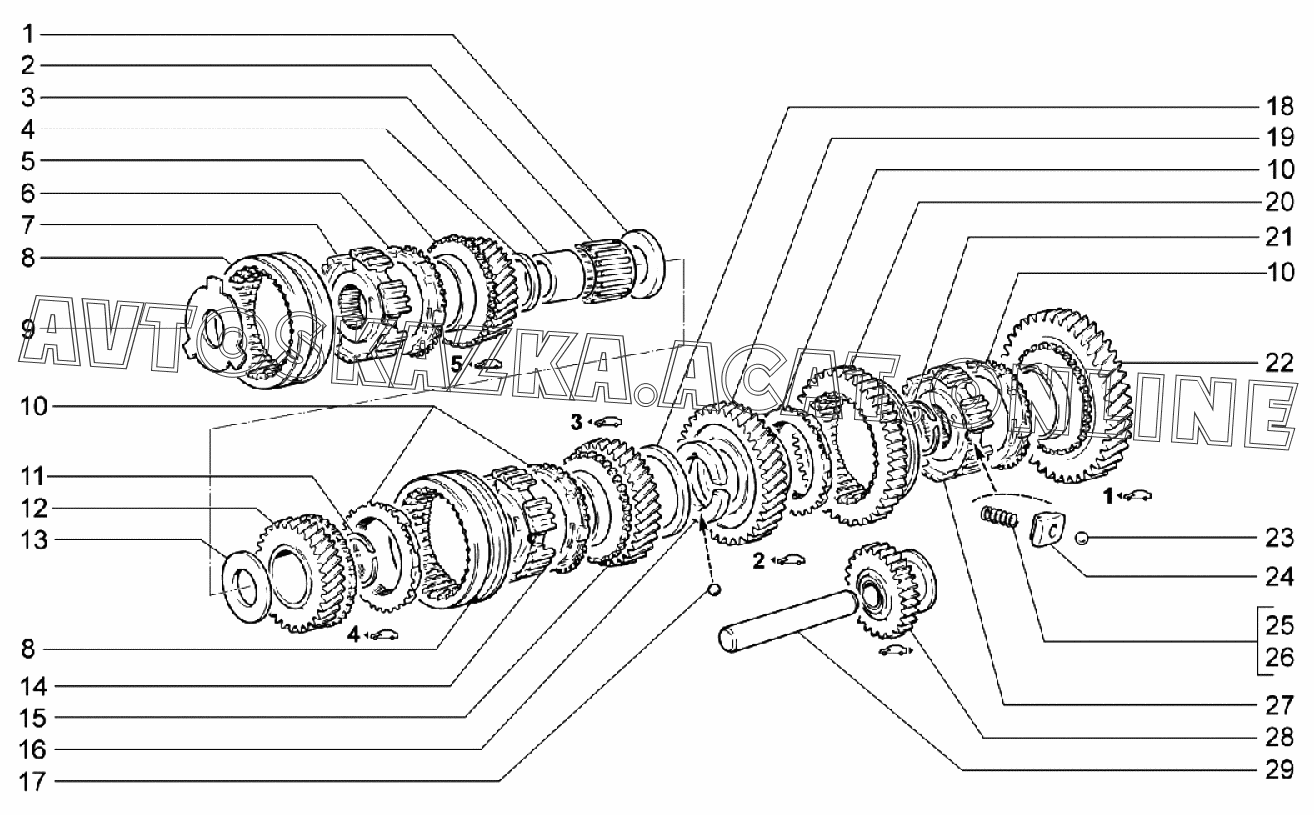 1
2
3
4
5
6
7
8
9
10
11
12
13
8
14
15
16
17
18
19
10
20
21
10
22
23
24
25
26
27
28
29
5
3
4
2
1
AVTOSKAZKA.ACAT.ONLINE