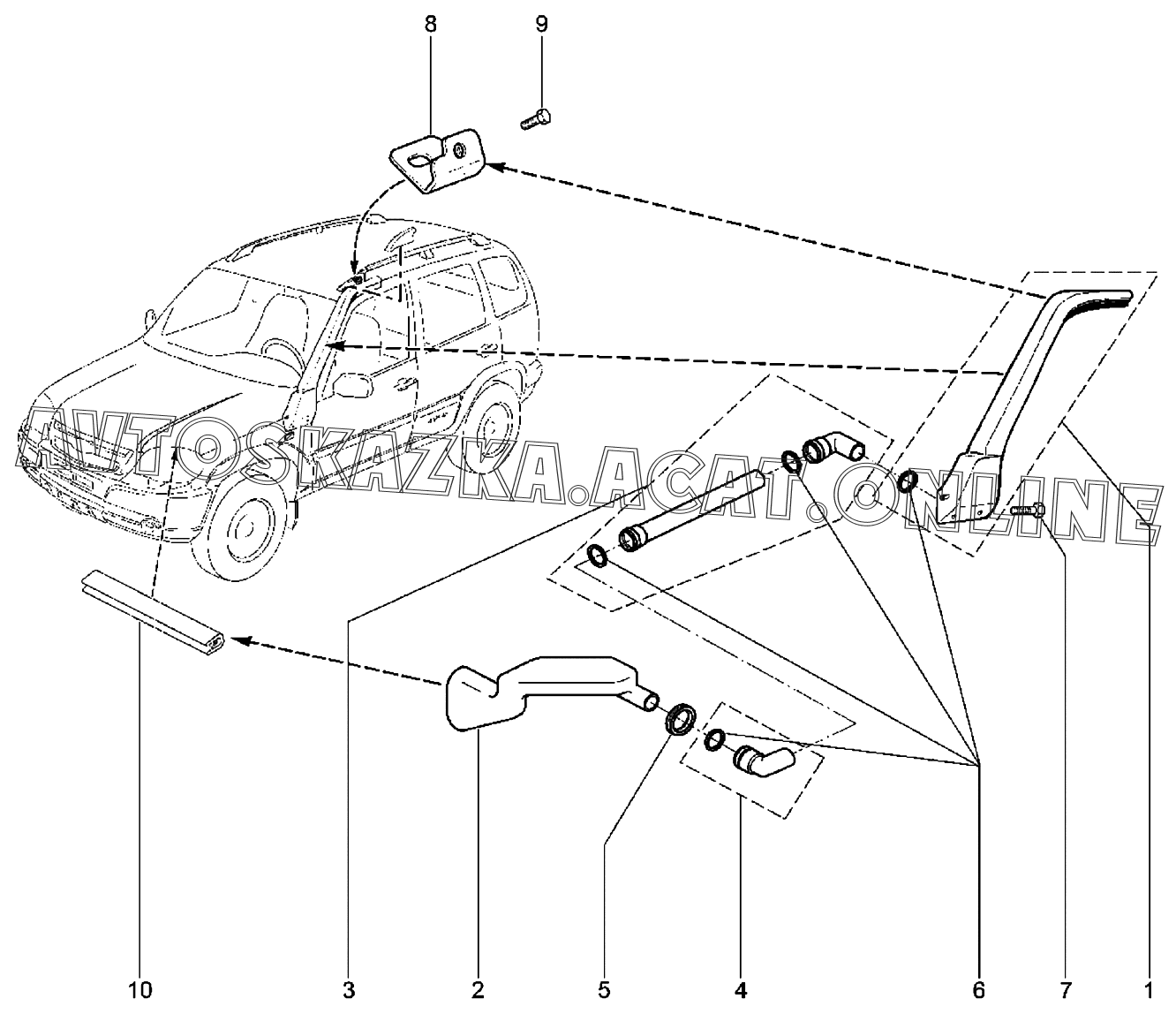 8
9
AVTOSKAZKA.ACAT.ONLINE
10
3
2
5
4
6
7
1