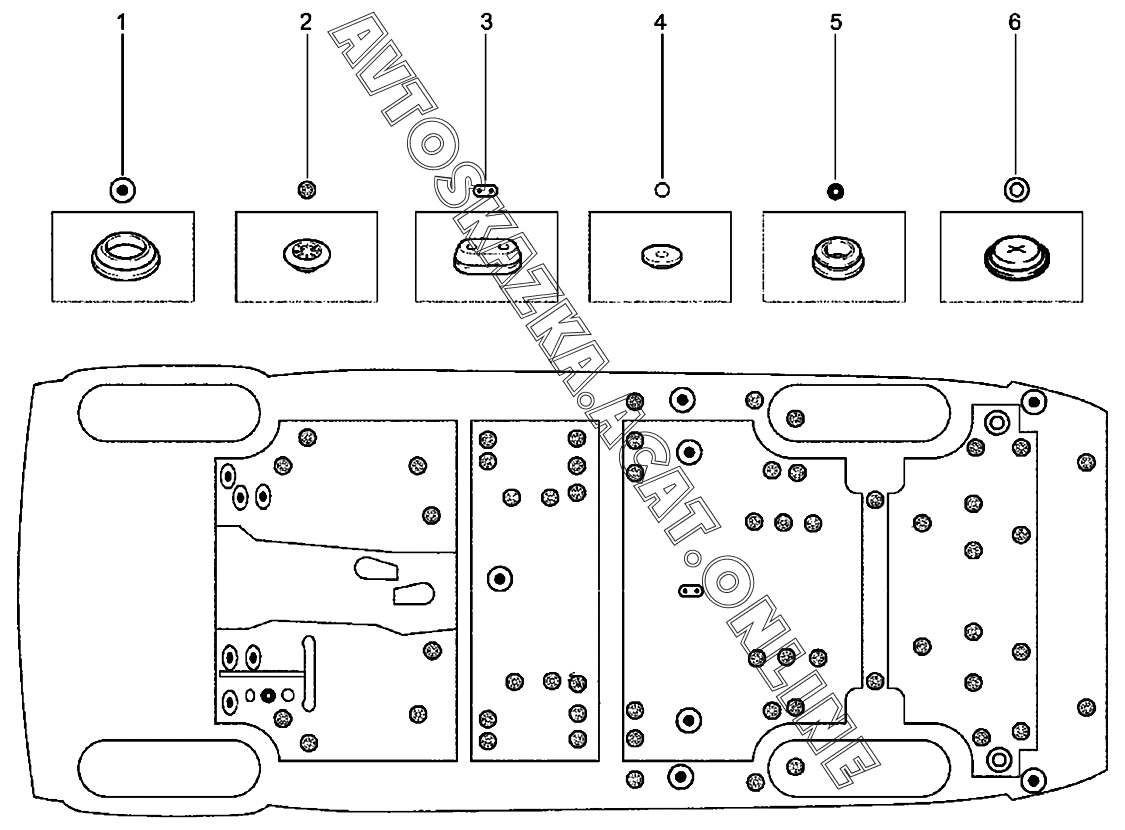 1
2
3
4
5
6
AVTOSKAZKA.ACAT.ONLINE