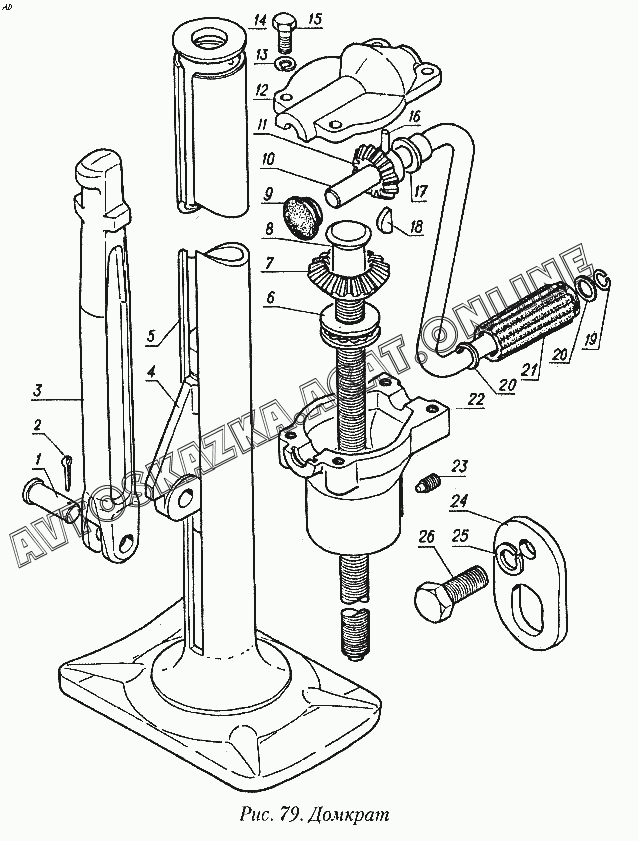 AD

14
15
13
12
16
11
10
17
9
18
8
7
6
5
4
3
2
1
19
20
21
20
22
23
24
25
26

AVTOSKAZKA.AGAT.ONLINE

Рис. 79. Домкрат