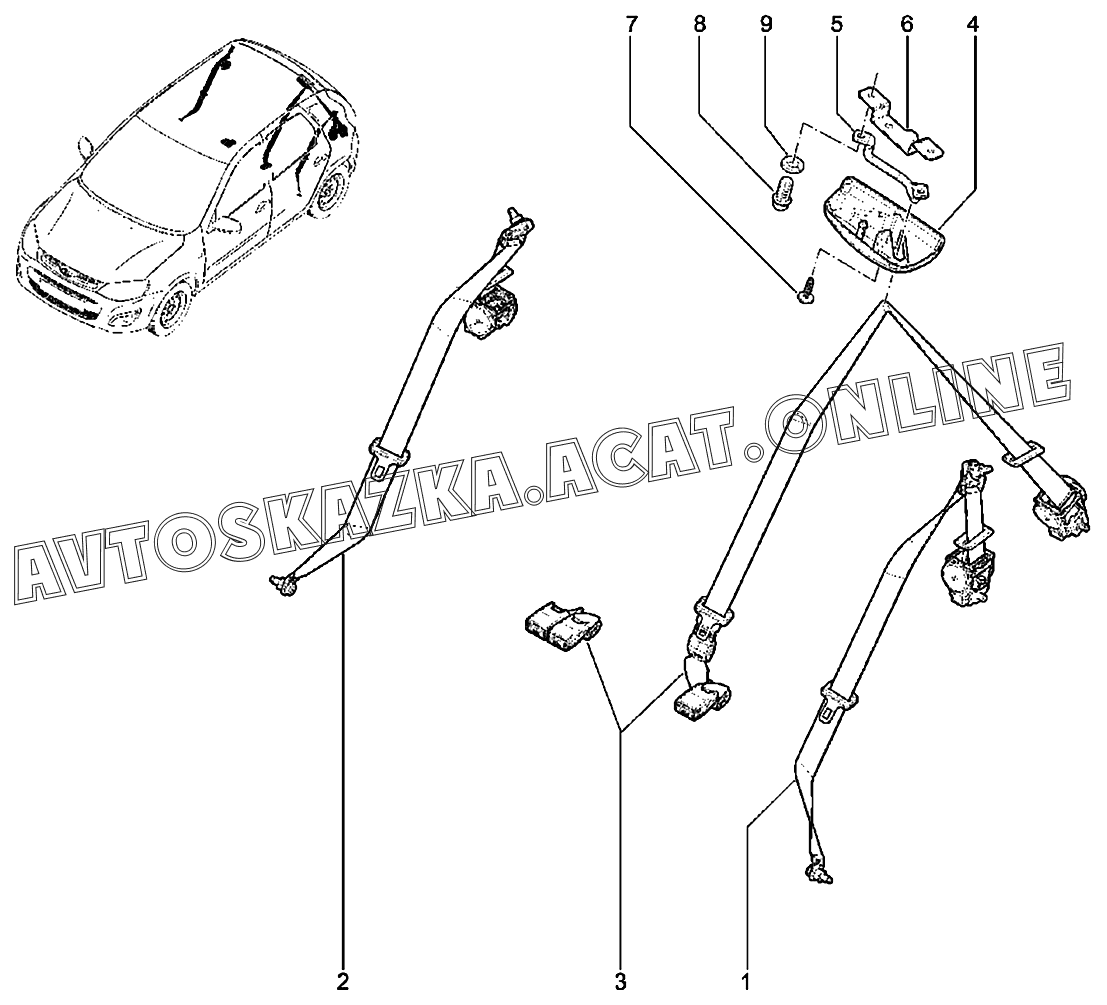 7 8 9 5 6 4

AVTOSKAZKA.ACAT.ONLINE

2 3 1