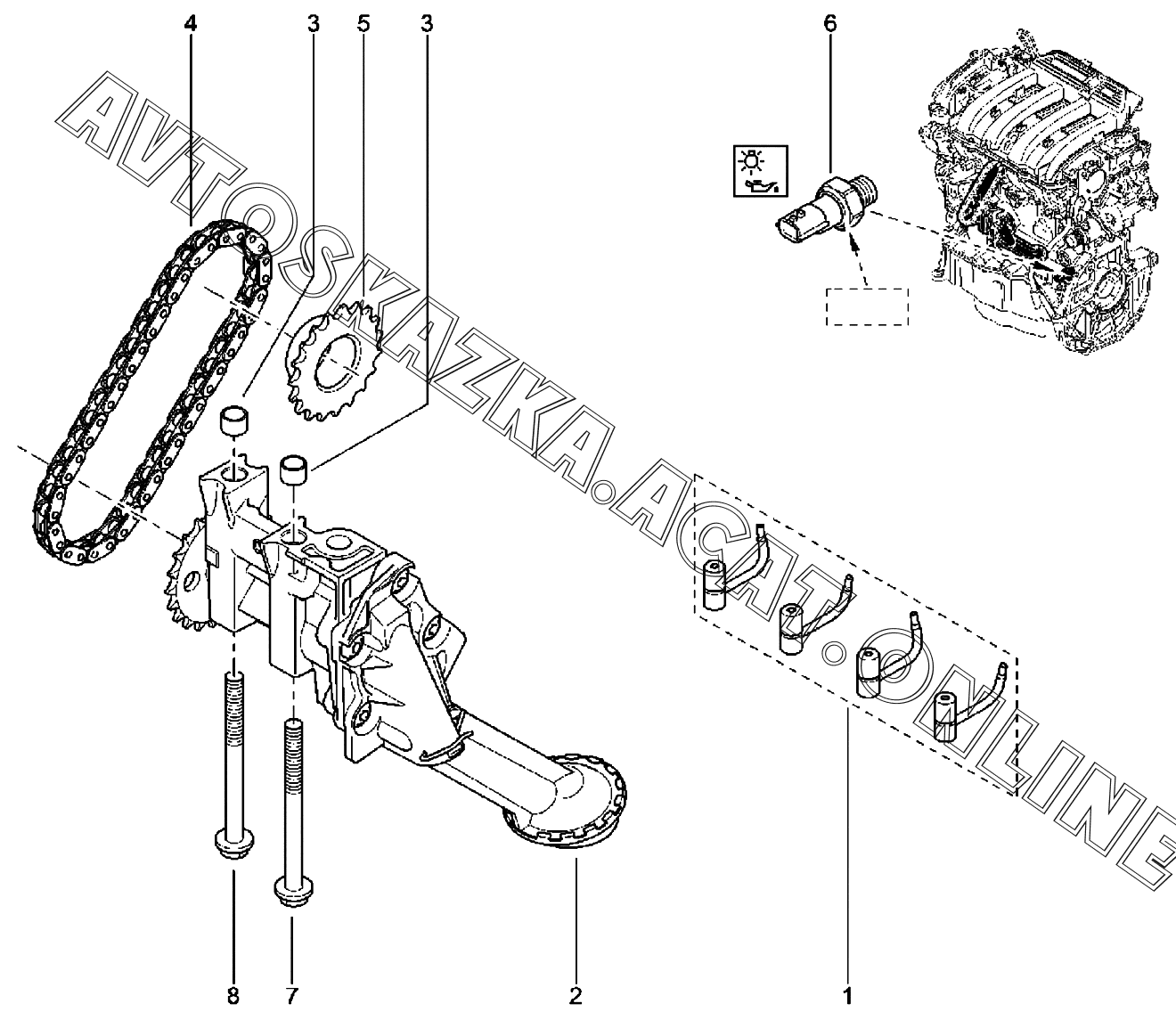 4
3
5
3
6
AVTOSKAZKA.ACAT.ONLINE
8
7
2
1