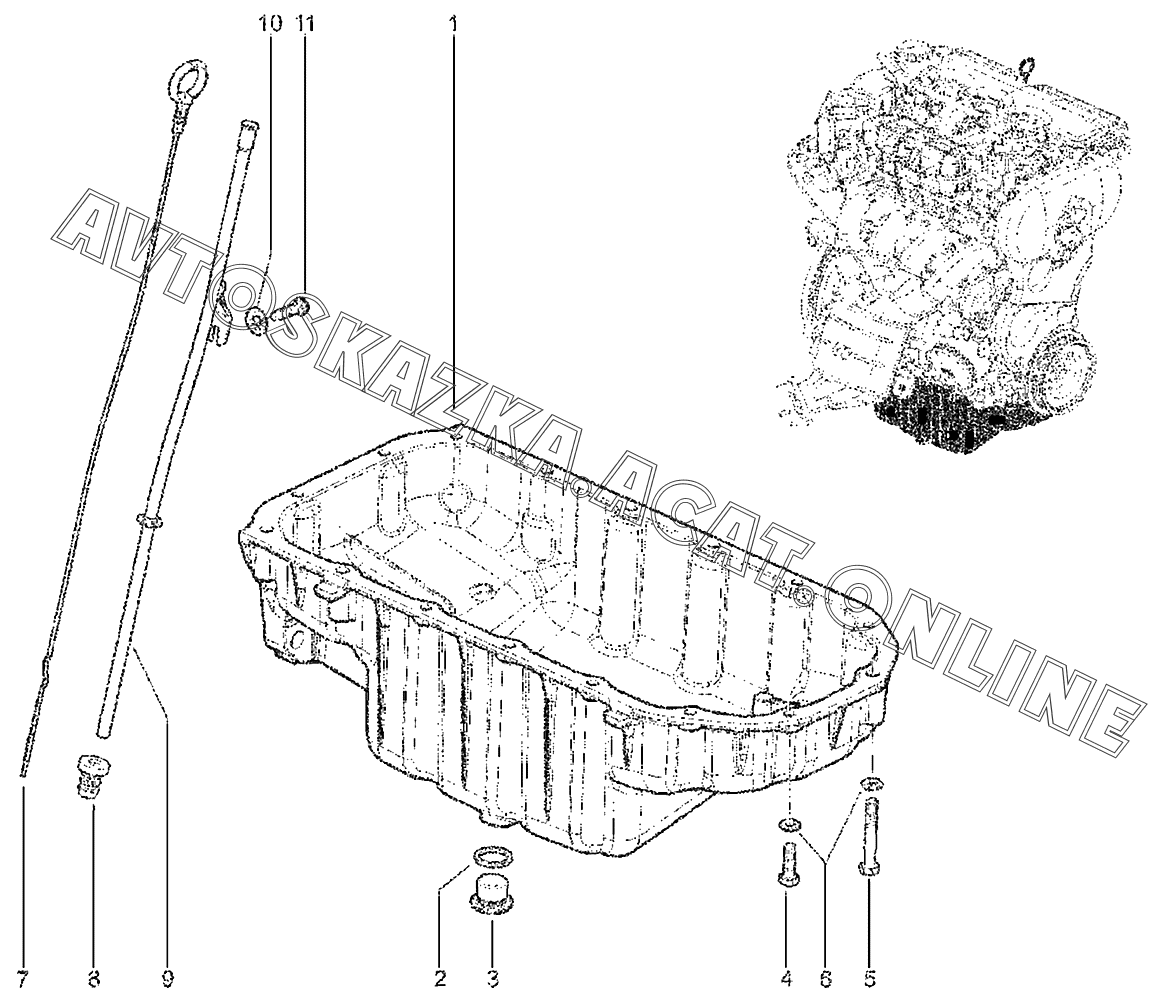 10 11 1

AVTOSKAZKA.ACAT.ONLINE

7 8 9 2 3 4 6 5