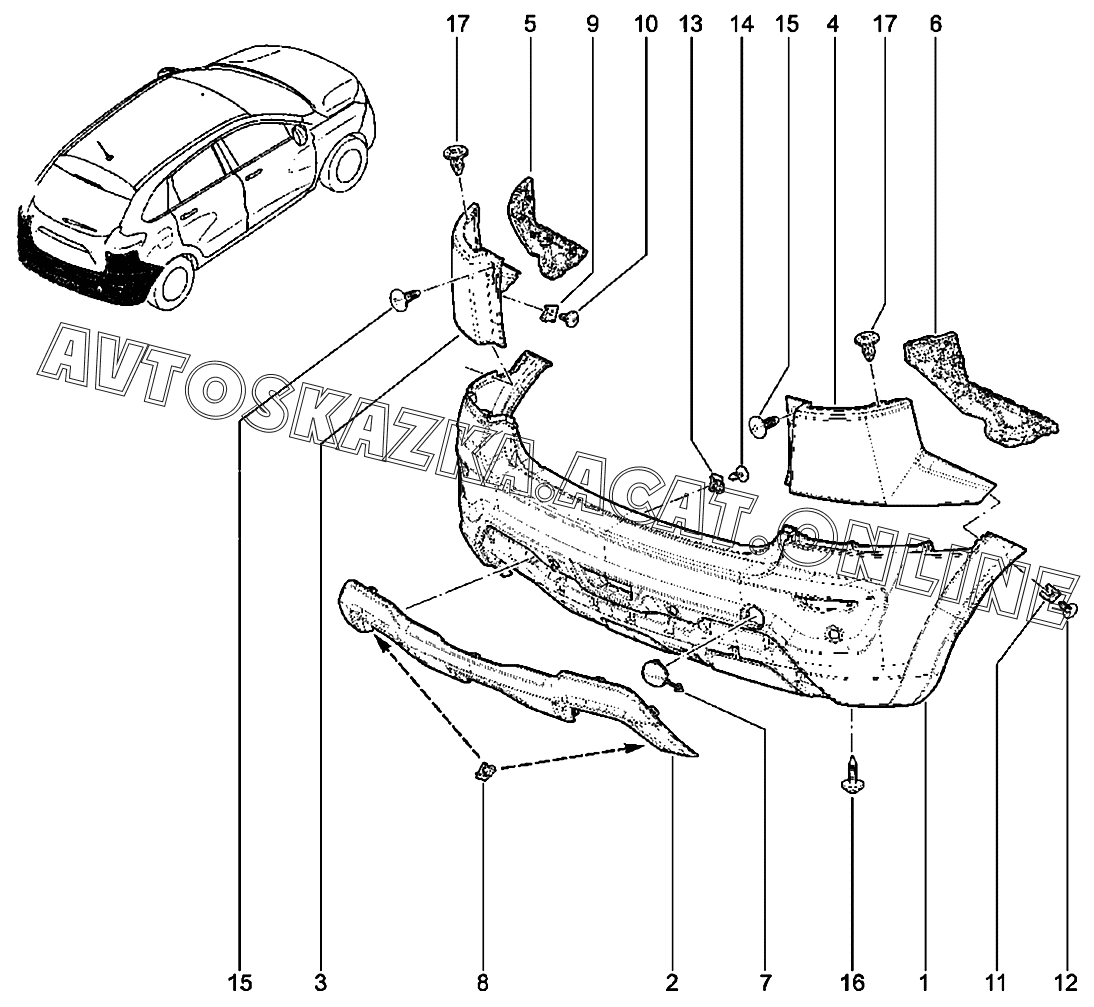 17 5 9 10 13 14 15 4 17 6

AVTOSKAZKA.ACAT.ONLINE

15 3 8 2 7 16 1 11 12