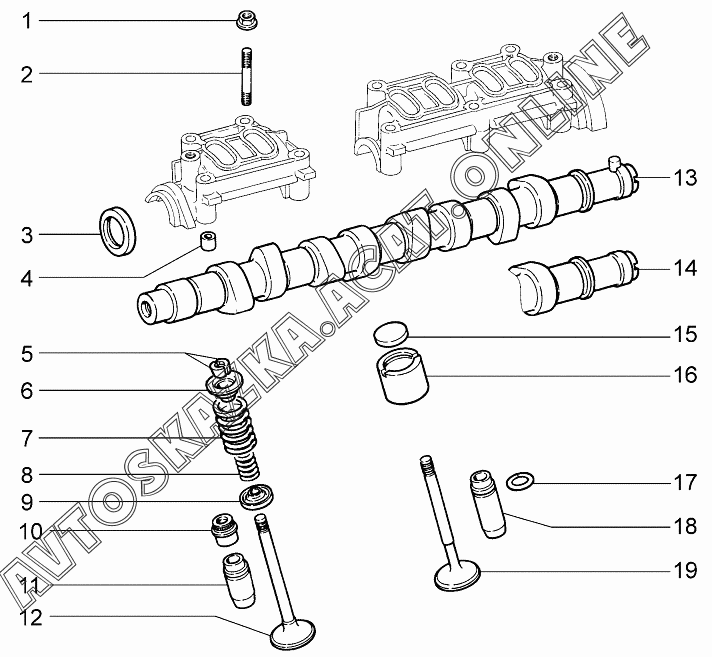 1
2
3
4
5
6
7
8
9
10
11
12
13
14
15
16
17
18
19
AVTOSKAZKA.ACAT.ONLINE