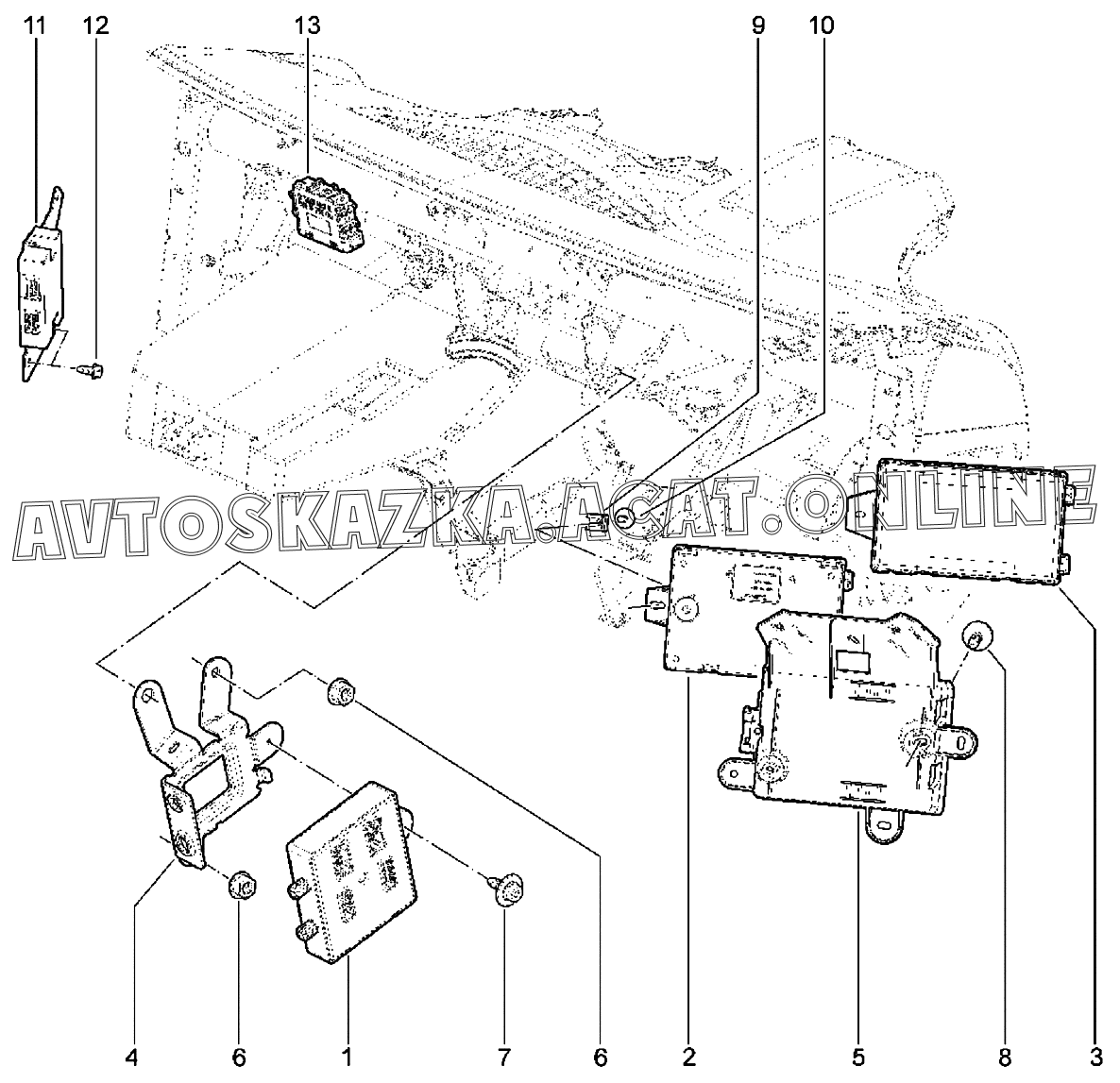 11
12
13
9
10
AVTOSKAZKA.ACAT.ONLINE
4
6
1
7
6
2
5
8
3