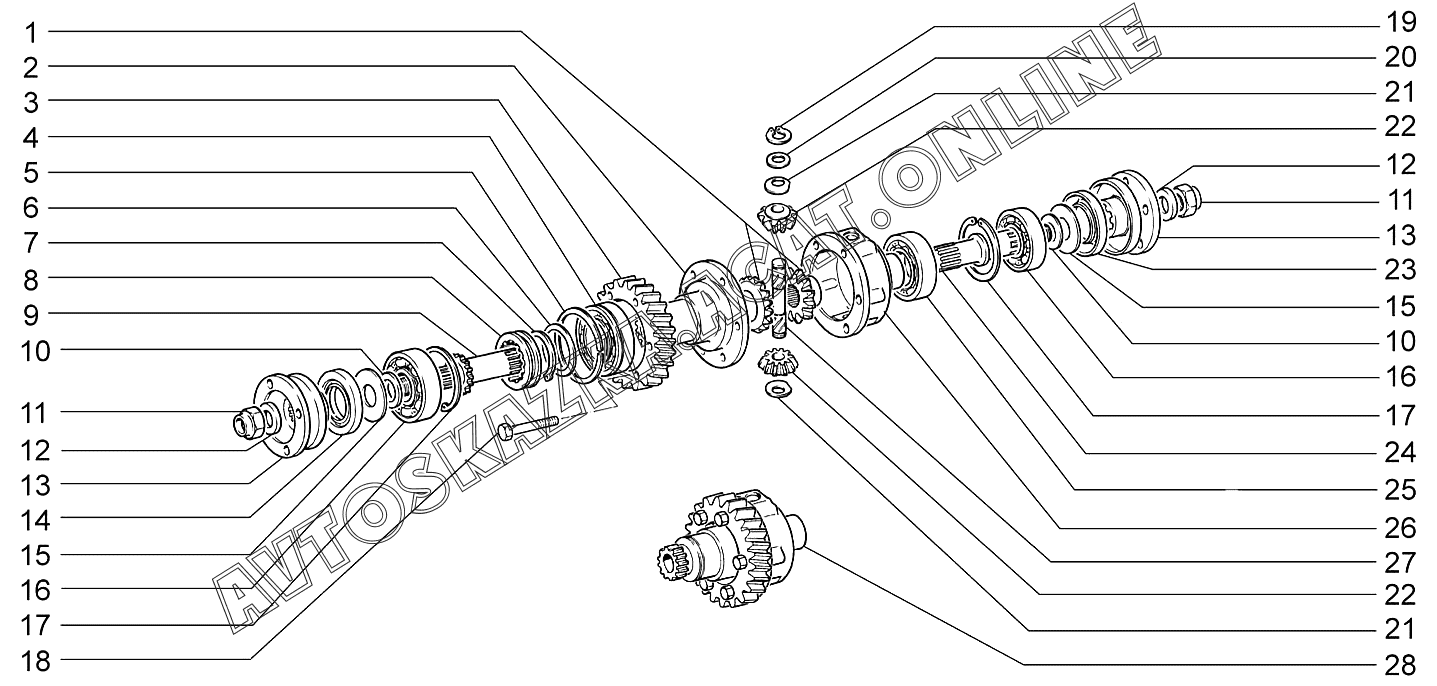 1
2
3
4
5
6
7
8
9
10
11
12
13
14
15
16
17
18

19
20
21
22
12
11
13
23
15
10
16
17
24
25
26
27
22
21
28

AVTOSKAZKA.CAT.ONLINE