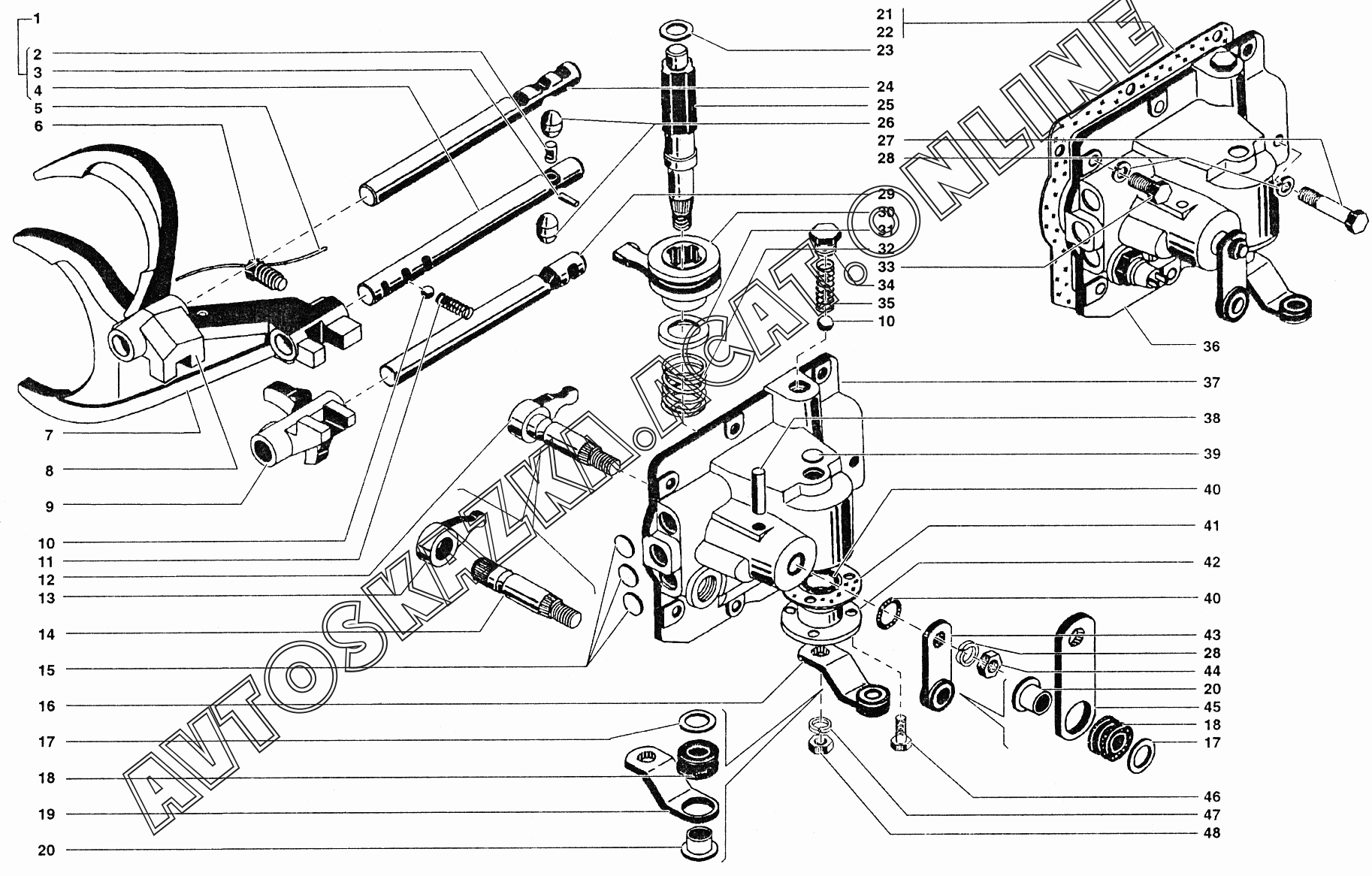 1
2
3
4
5
6
7
8
9
10
11
12
13
14
15
16
17
18
19
20

21
22
23
24
25
26
27
28
29
30
31
32
33
34
35
10
36
37
38
39
40
41
42
40
43
28
44
20
45
18
17
46
47
48

AVTOSKAZKI.ACAT.ONLINE